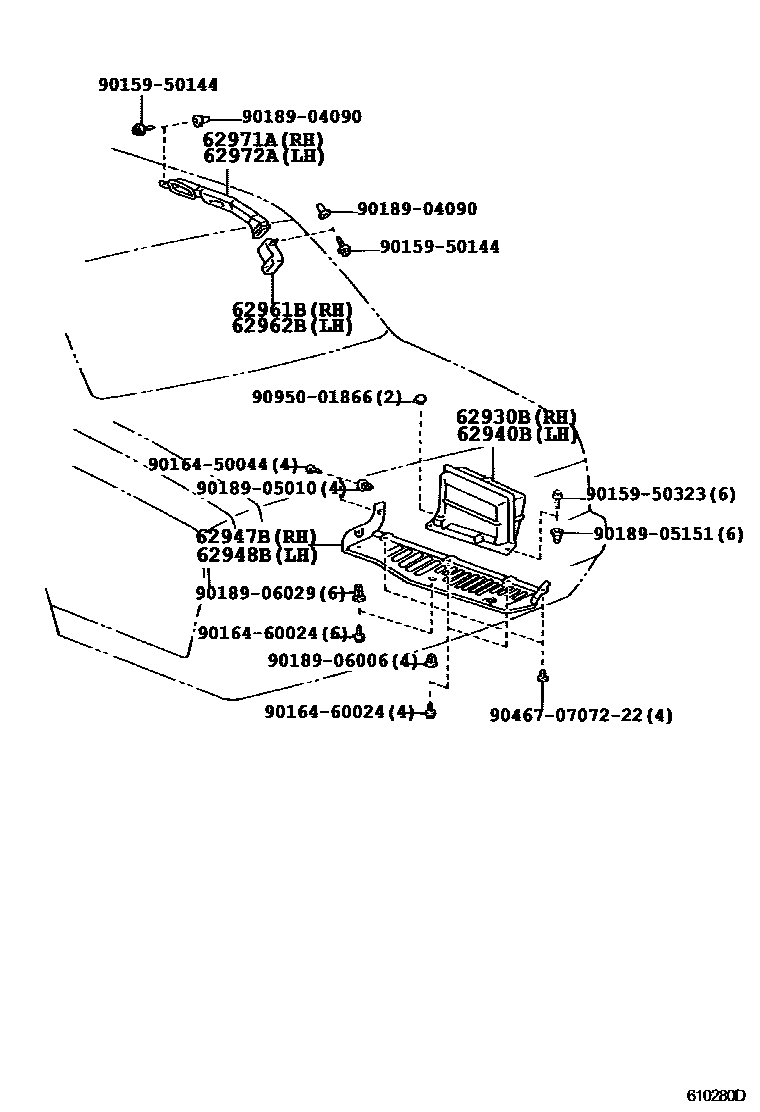 90159-50144
90189-04090
62971A(RH)
62972A(LH)
90189-04090
90159-50144
62961B(RH)
62962B(LH)
90950-01866(2)
62930B(RH)
62940B(LH)
90164-50044(4)
90189-05010(4)
90159-50323(6)
90189-05151(6)
62947B(RH)
62948B(LH)
90189-06029(6)
90164-60024(6)
90189-06006(4)
90164-60024(4)
90467-07072-22(4)
610280D