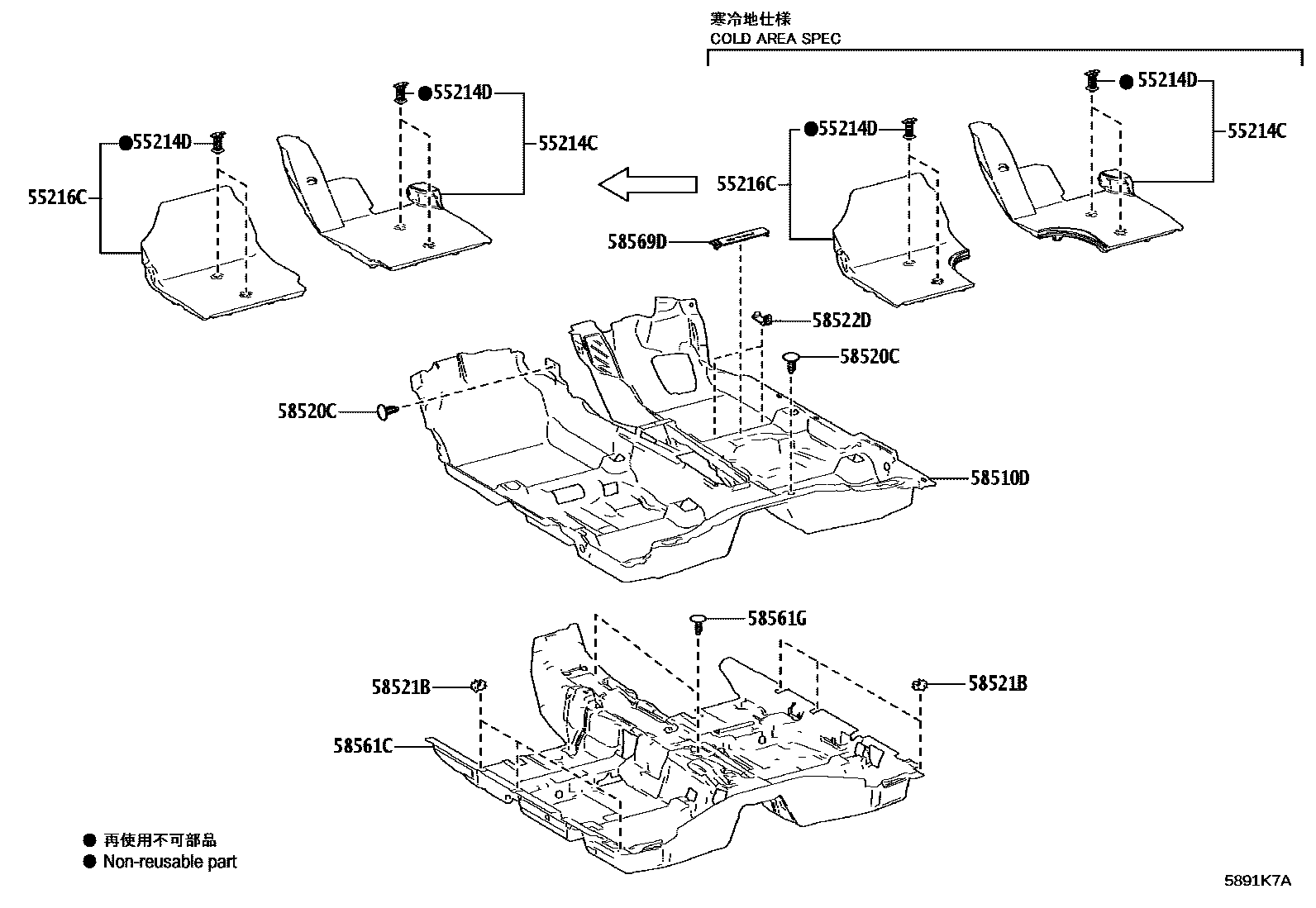 寒冷地仕様
COLD AREA SPEC

●55214D
55214C
●55214D
55216C
●55214D
55214C
●55214D
55216C
58569D
58522D
58520C
58520C
58510D
58561G
58521B
58521B
58561C

● 再使用不可部品
● Non-reusable part

5891K7A