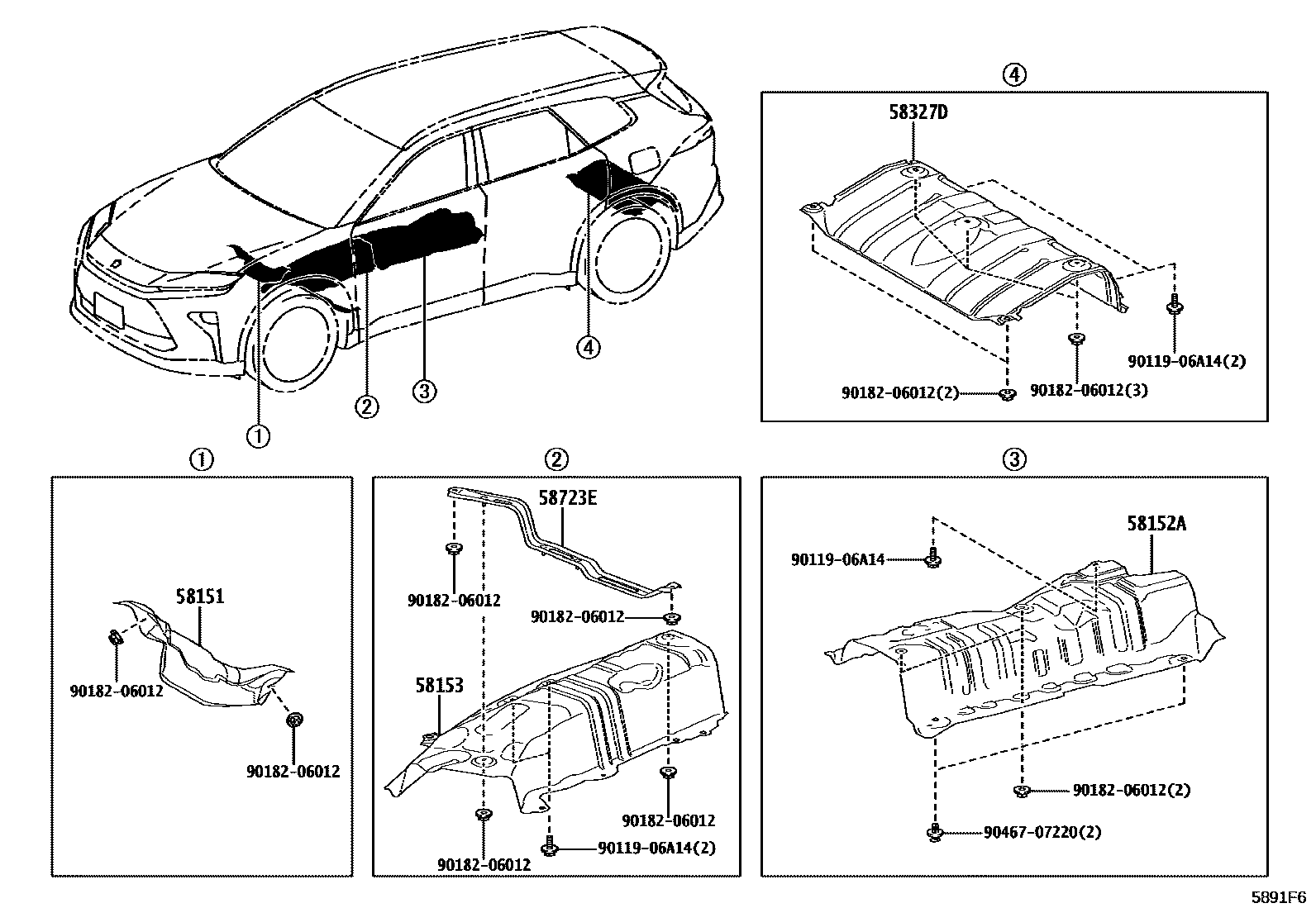 ①
②
③
④

④
58327D
90119-06A14(2)
90182-06012(3)
90182-06012(2)

①
58151
90182-06012
90182-06012

②
58723E
90182-06012
90182-06012
58153
90182-06012
90119-06A14(2)
90182-06012

③
58152A
90119-06A14
90182-06012(2)
90467-07220(2)

5891F6