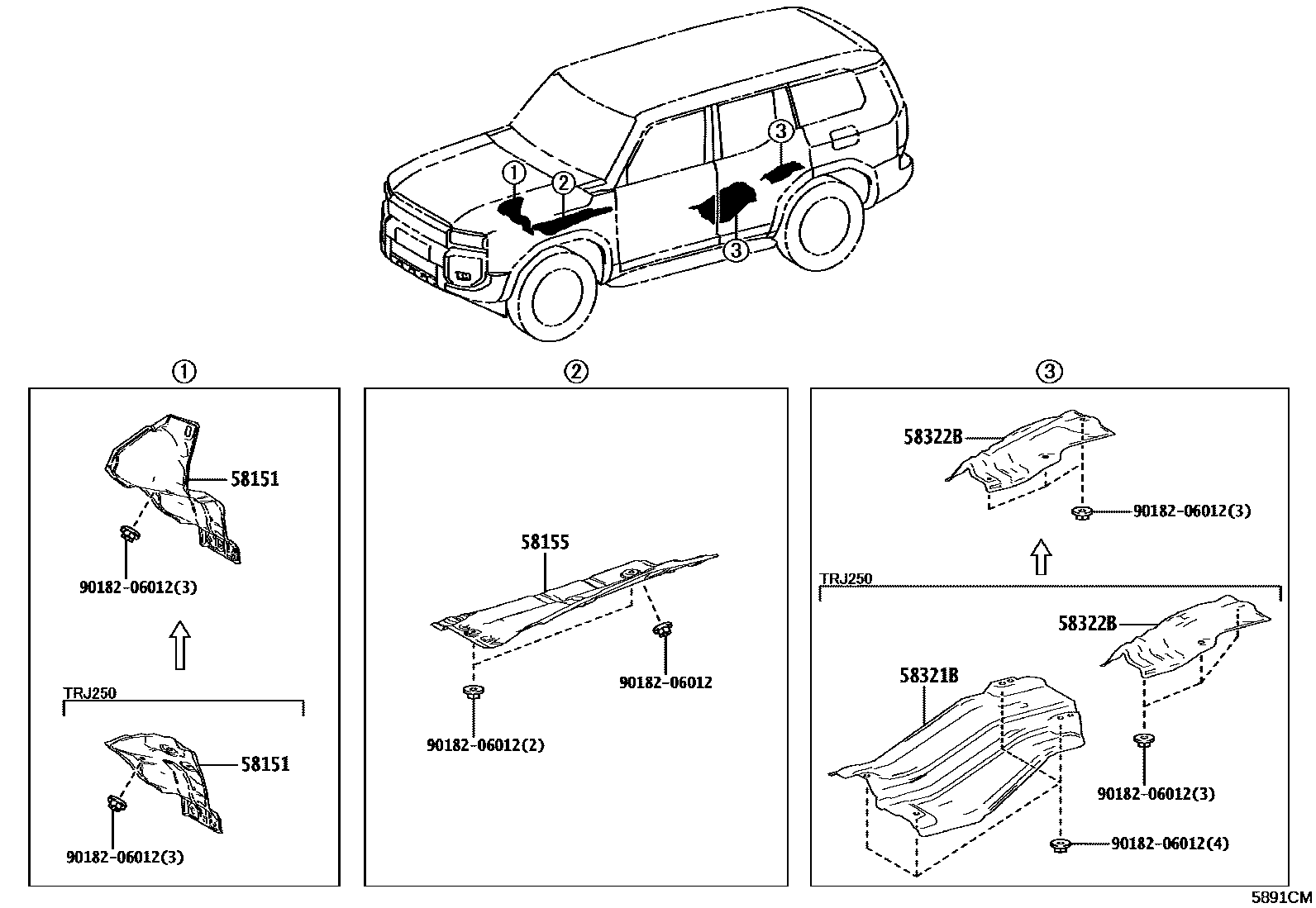 ①
②
③
③

①

58151

90182-06012(3)

TRJ250

58151

90182-06012(3)

②

58155

90182-06012

90182-06012(2)

③

58322B

90182-06012(3)

TRJ250

58322B

58321B

90182-06012(3)

90182-06012(4)

5891CM