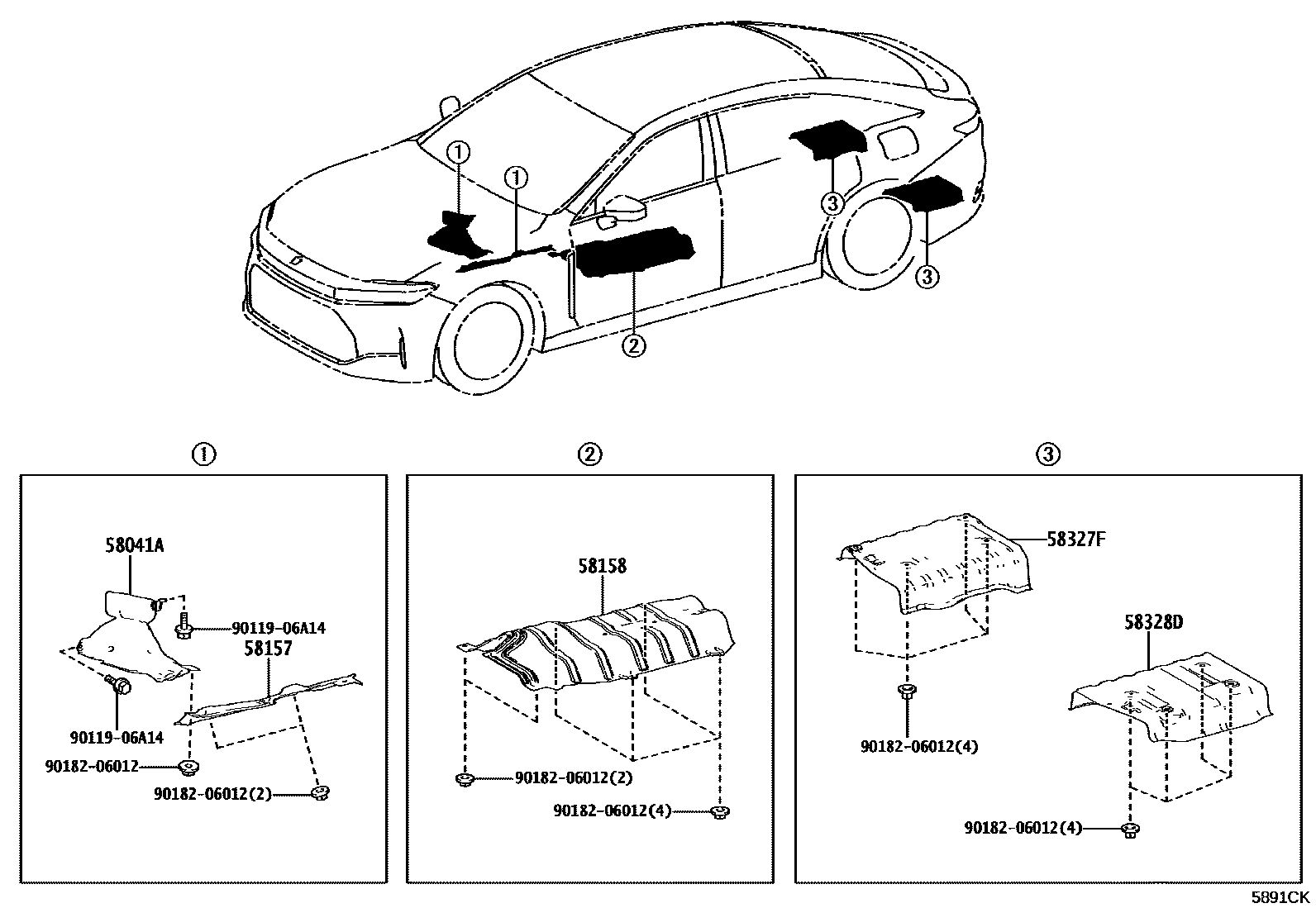 ①
①
③
③
②

①
58041A
90119-06A14
58157
90119-06A14
90182-06012
90182-06012(2)

②
58158
90182-06012(2)
90182-06012(4)

③
58327F
58328D
90182-06012(4)
90182-06012(4)

5891CK