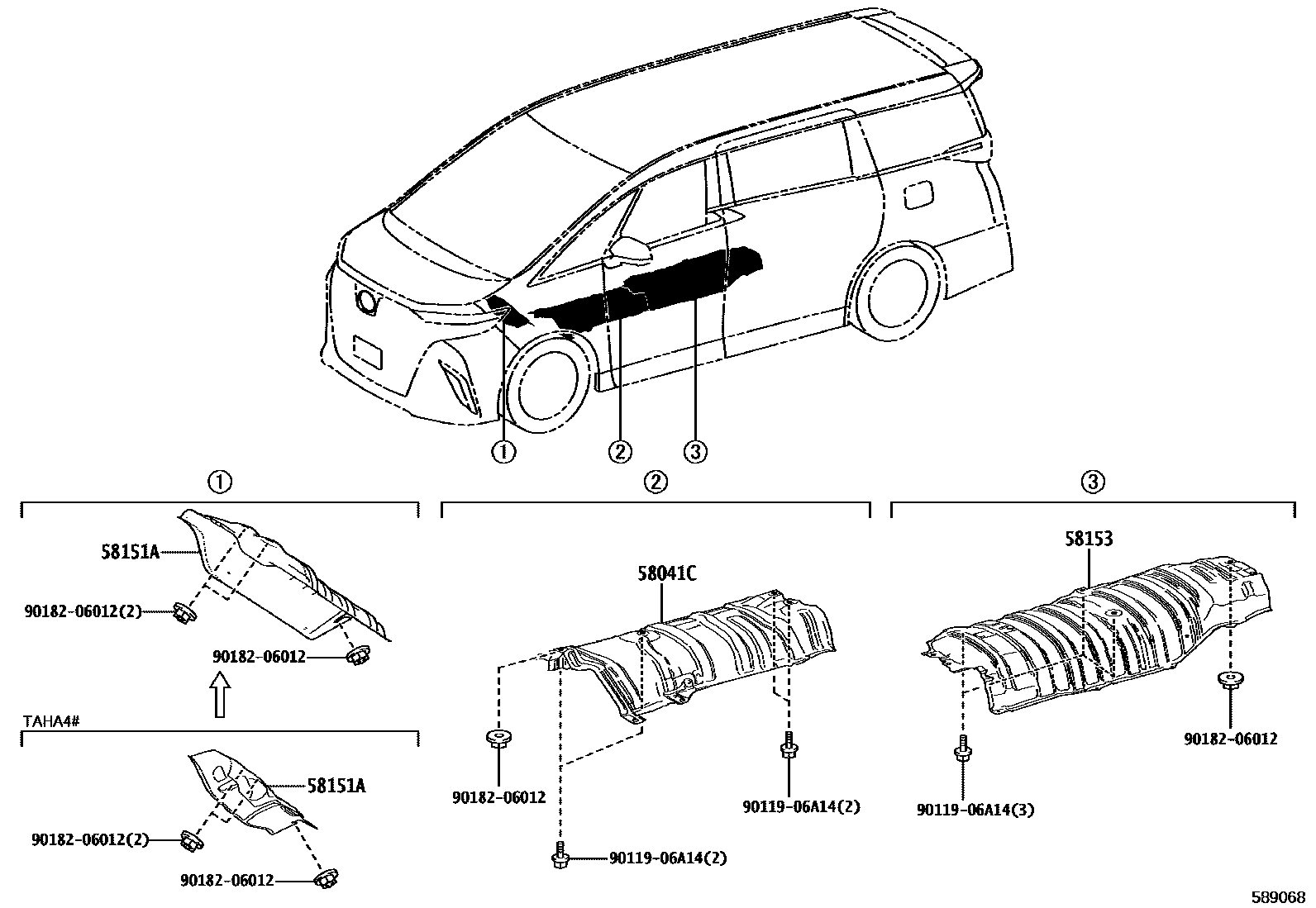 ①
②
③

①
58151A
90182-06012(2)
90182-06012
TAHA4#
58151A
90182-06012(2)
90182-06012

②
58041C
90182-06012
90119-06A14(2)
90119-06A14(2)

③
58153
90182-06012
90119-06A14(3)

589068