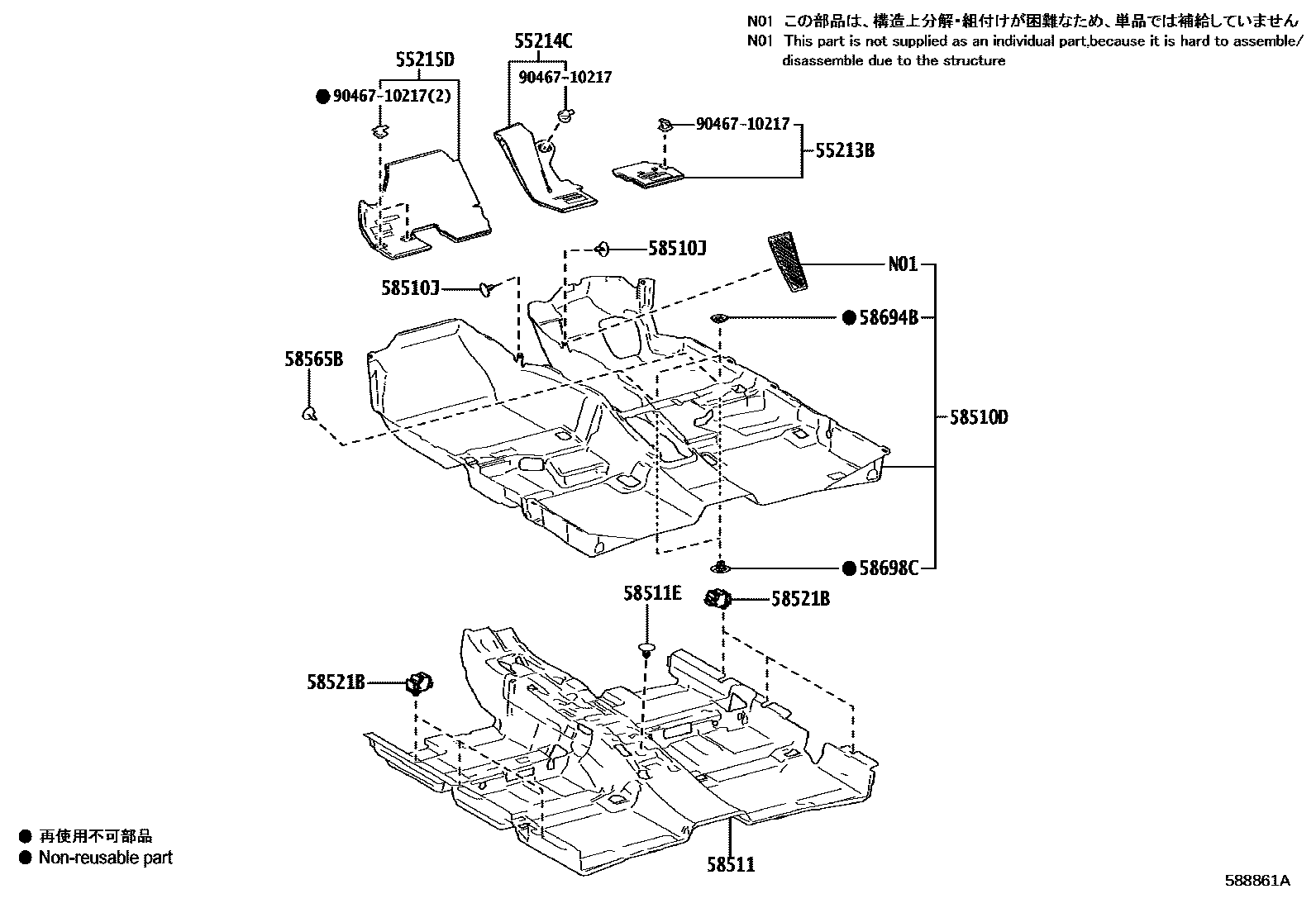 N01 この部品は、構造上分解・組付けが困難なため、単品では補給していません
N01 This part is not supplied as an individual part,because it is hard to assemble/ disassemble due to the structure

55215D
● 90467-10217(2)
55214C
90467-10217
90467-10217
55213B
58510J
58510J
N01
● 58694B
58565B
58510D
● 58698C
58511E
58521B
58521B
58511

● 再使用不可部品
● Non-reusable part

588861A