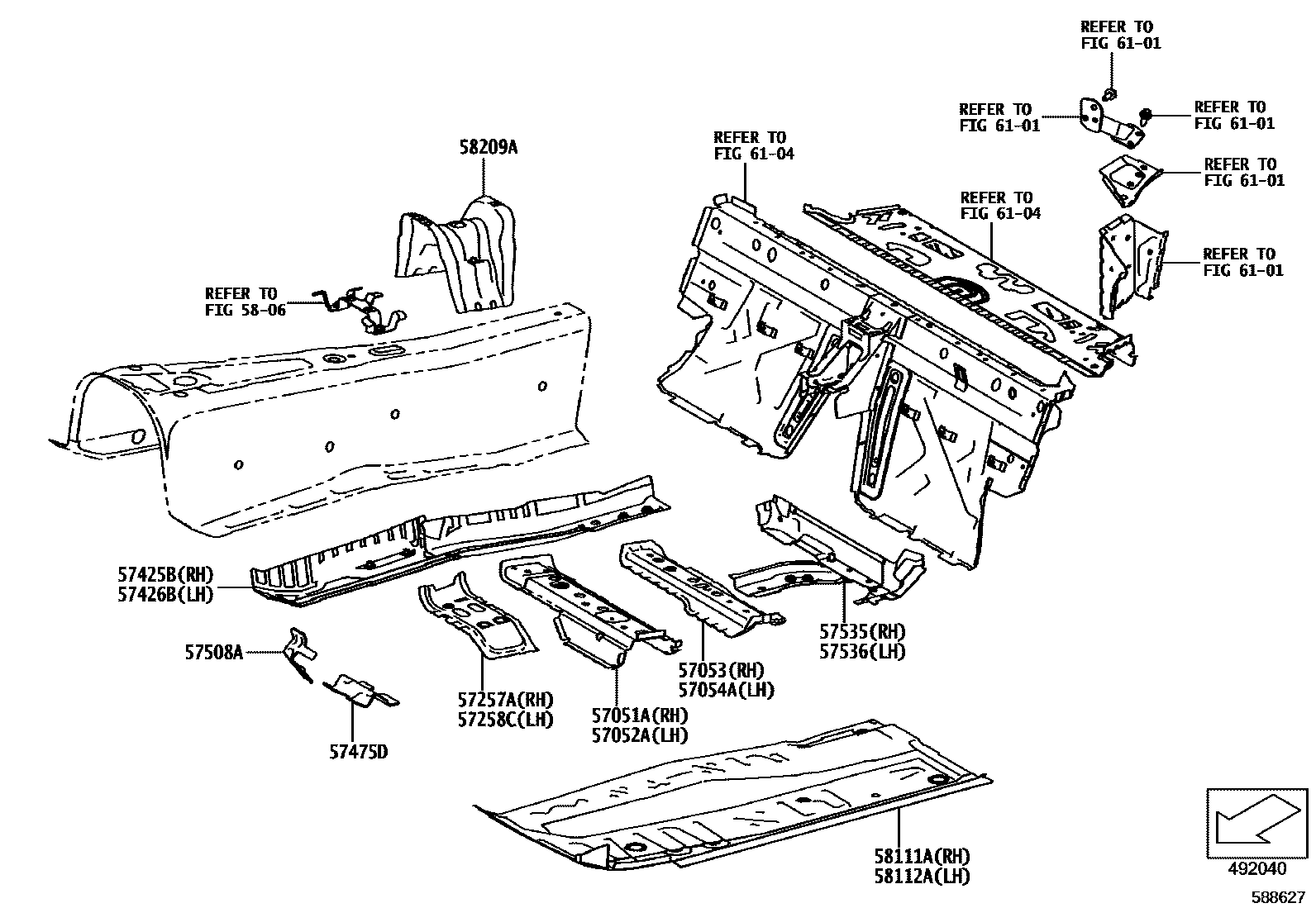 REFER TO
FIG 61-01

REFER TO
FIG 61-01

REFER TO
FIG 61-01

REFER TO
FIG 61-01

REFER TO
FIG 61-01

REFER TO
FIG 61-04

REFER TO
FIG 61-04

58209A

REFER TO
FIG 58-06

57425B(RH)
57426B(LH)

57508A

57475D

57257A(RH)
57258C(LH)

57051A(RH)
57052A(LH)

57053(RH)
57054A(LH)

57535(RH)
57536(LH)

58111A(RH)
58112A(LH)

492040

588627