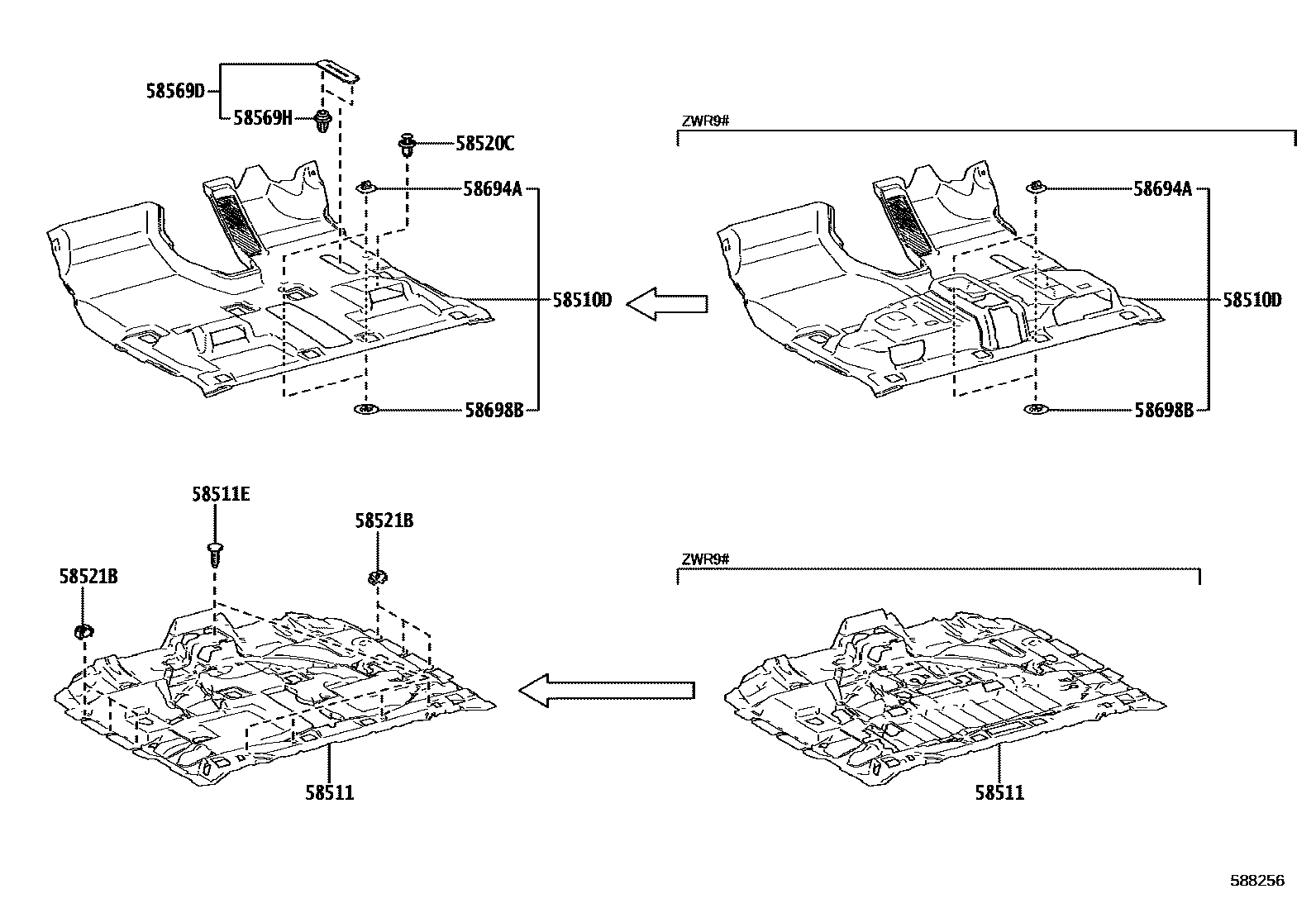 58569D
58569H
58520C
58694A
58510D
58698B

ZWR9#
58694A
58510D
58698B

58511E
58521B
58521B
58511

ZWR9#
58511

588256