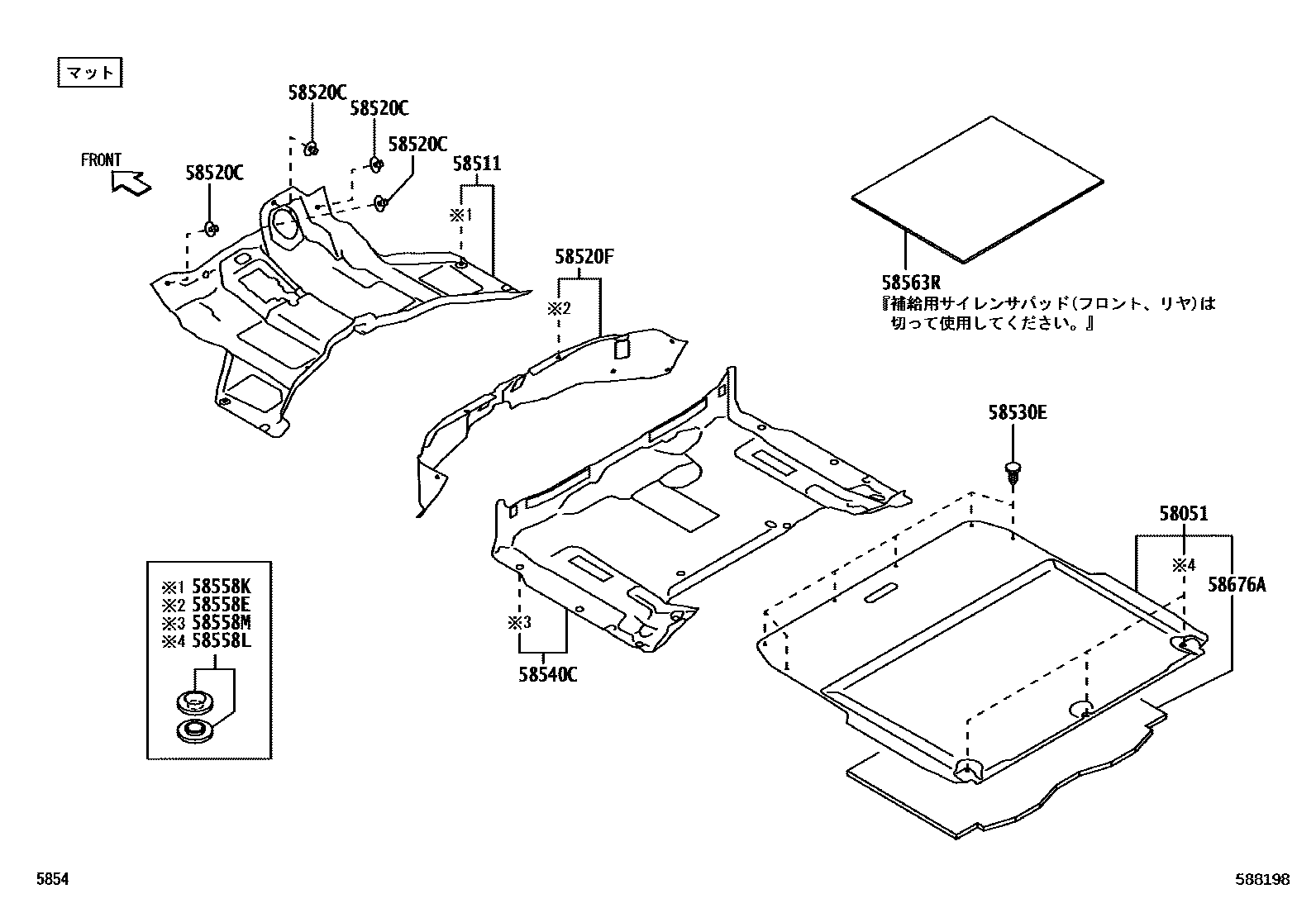 マット

FRONT

58520C
58520C
58520C
58520C
58511
※1

58520F
※2

58563R
『補給用サイレンサパッド(フロント、リヤ)は切って使用してください。』

58530E

58051
※4
58676A

※3
58540C

※1 58558K
※2 58558E
※3 58558M
※4 58558L

5854

588198