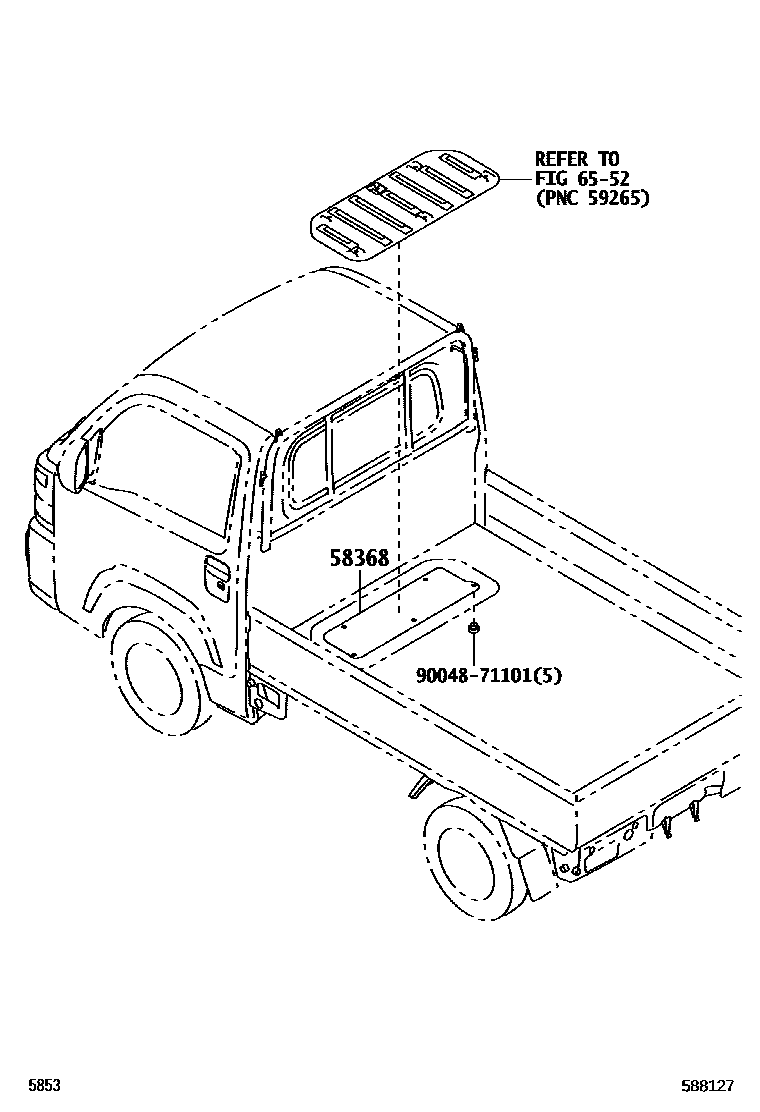 REFER TO
FIG 65-52
(PNC 59265)

58368

90048-71101(5)

5853

588127