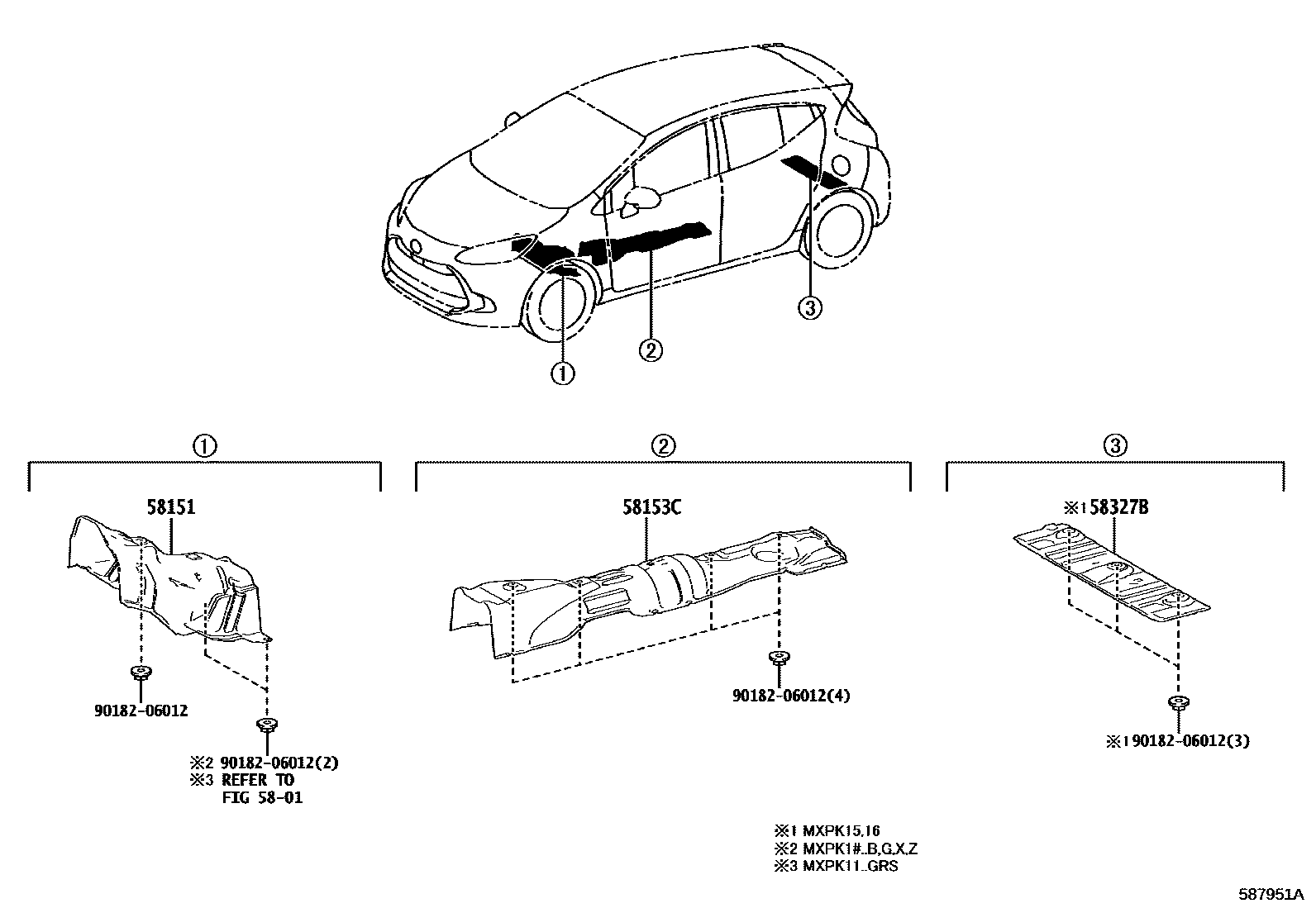 ③
②
①

①
58151
90182-06012
※2 90182-06012(2)
※3 REFER TO
FIG 58-01

②
58153C
90182-06012(4)

③
※1 58327B
※1 90182-06012(3)

※1 MXPK15,16
※2 MXPK1#..B,G,X,Z
※3 MXPK11..GRS

587951A