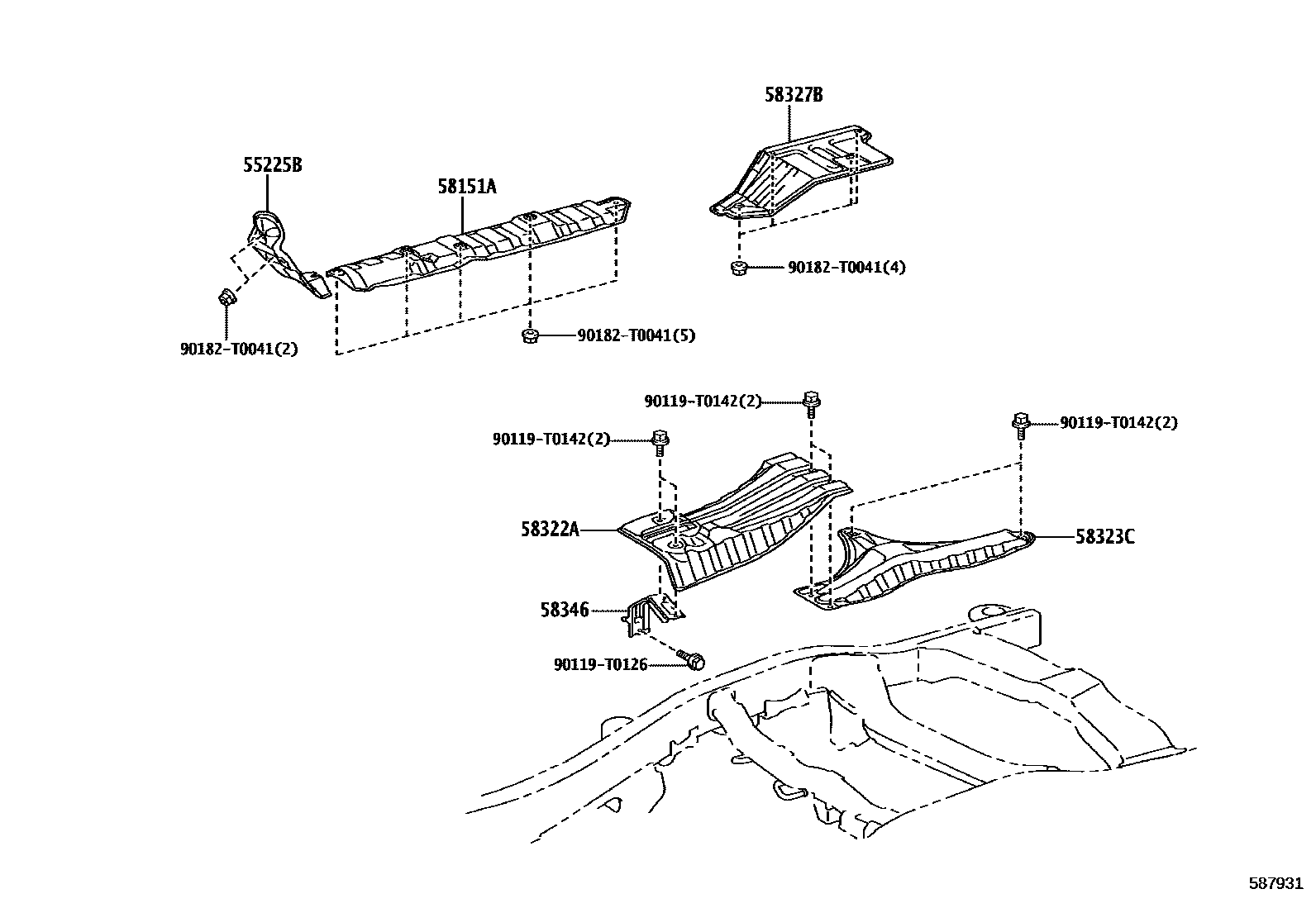 58327B

55225B

58151A

90182-T0041(4)

90182-T0041(2)

90182-T0041(5)

90119-T0142(2)

90119-T0142(2)

90119-T0142(2)

58322A

58323C

58346

90119-T0126

587931