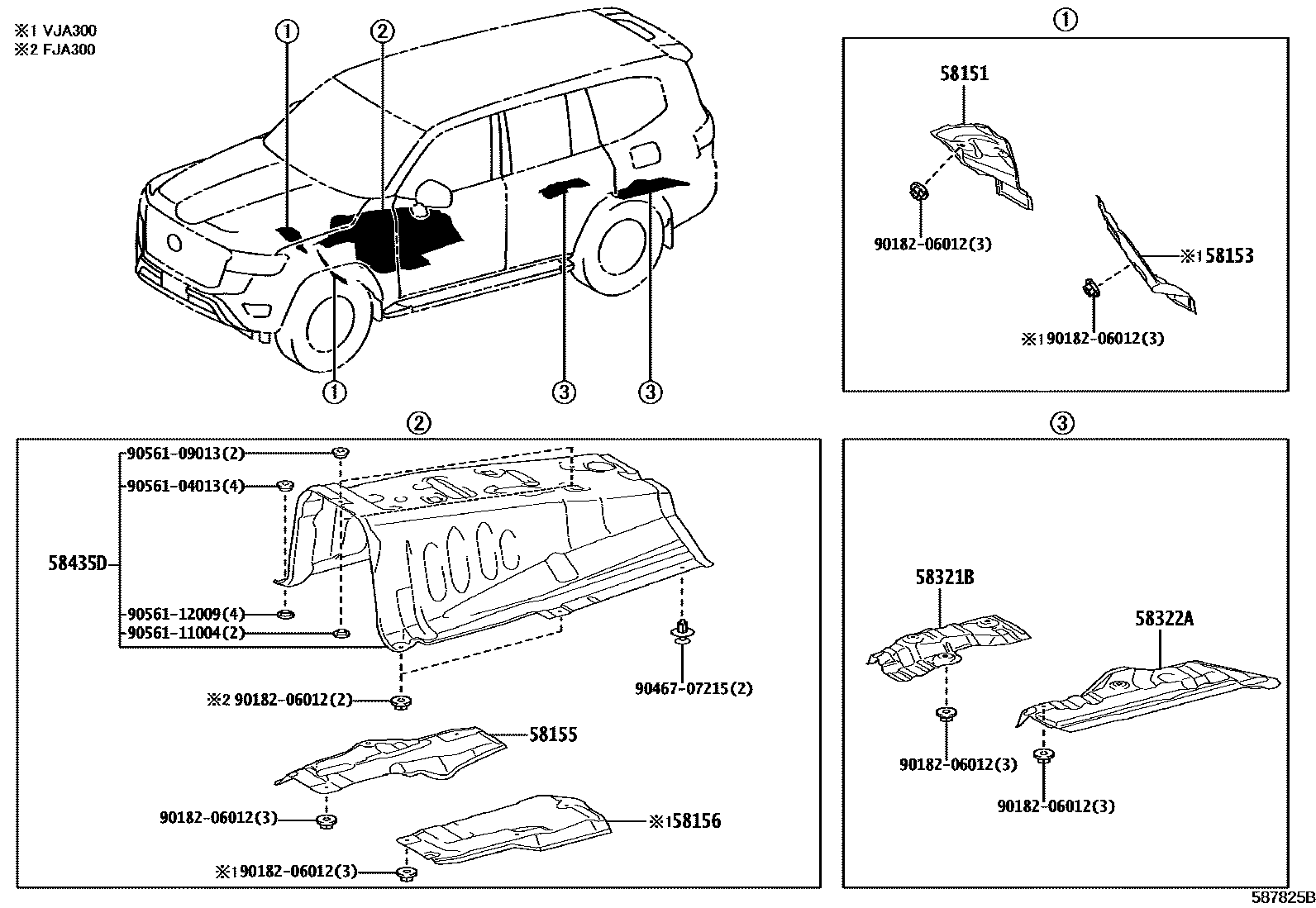 ※1 VJA300
※2 FJA300

①
②
①
③
③

①
58151
90182-06012(3)
※1 58153
※1 90182-06012(3)

②
90561-09013(2)
90561-04013(4)
58435D
90561-12009(4)
90561-11004(2)
※2 90182-06012(2)
90467-07215(2)
58155
90182-06012(3)
※1 58156
※1 90182-06012(3)

③
58321B
58322A
90182-06012(3)
90182-06012(3)

587825B