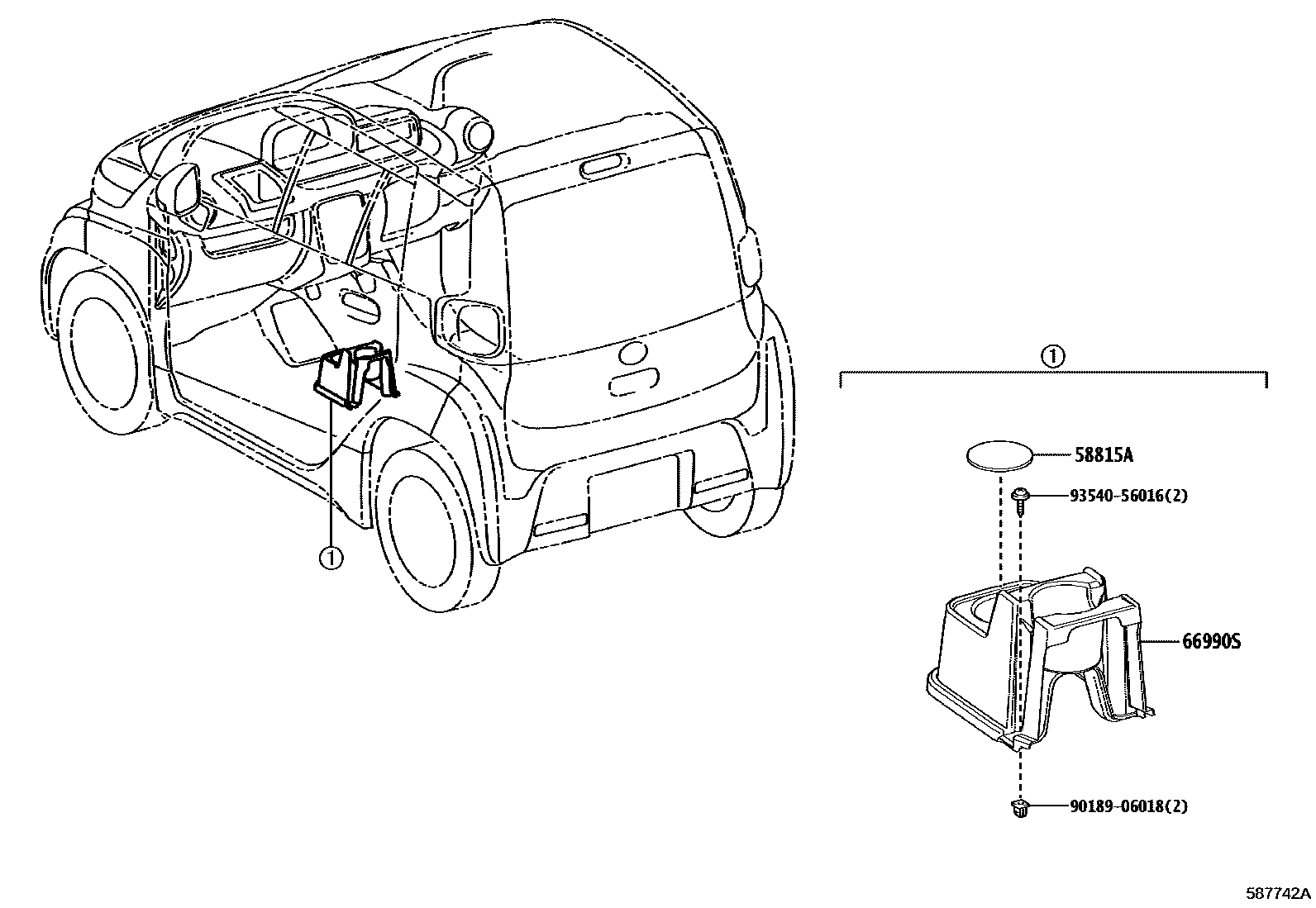 ①

①

58815A

93540-56016(2)

66990S

90189-06018(2)

587742A