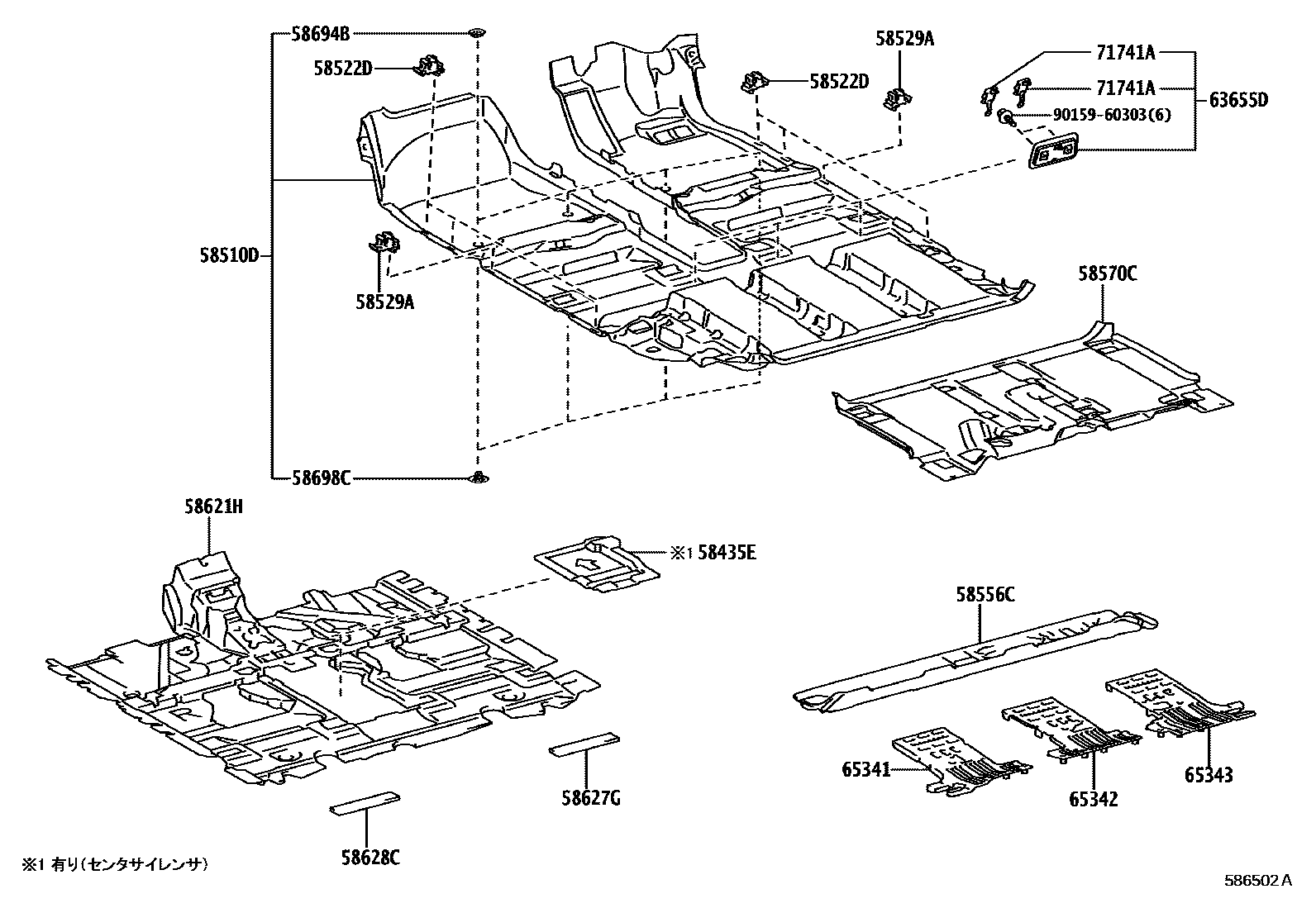 58694B
58522D
58529A
58522D
71741A
71741A
90159-60303(6)
63655D
58510D
58529A
58570C
58698C
58621H
※1 58435E
58556C
65341
65342
65343
58627G
58628C
※1 有り(センタサイレンサ)
586502A