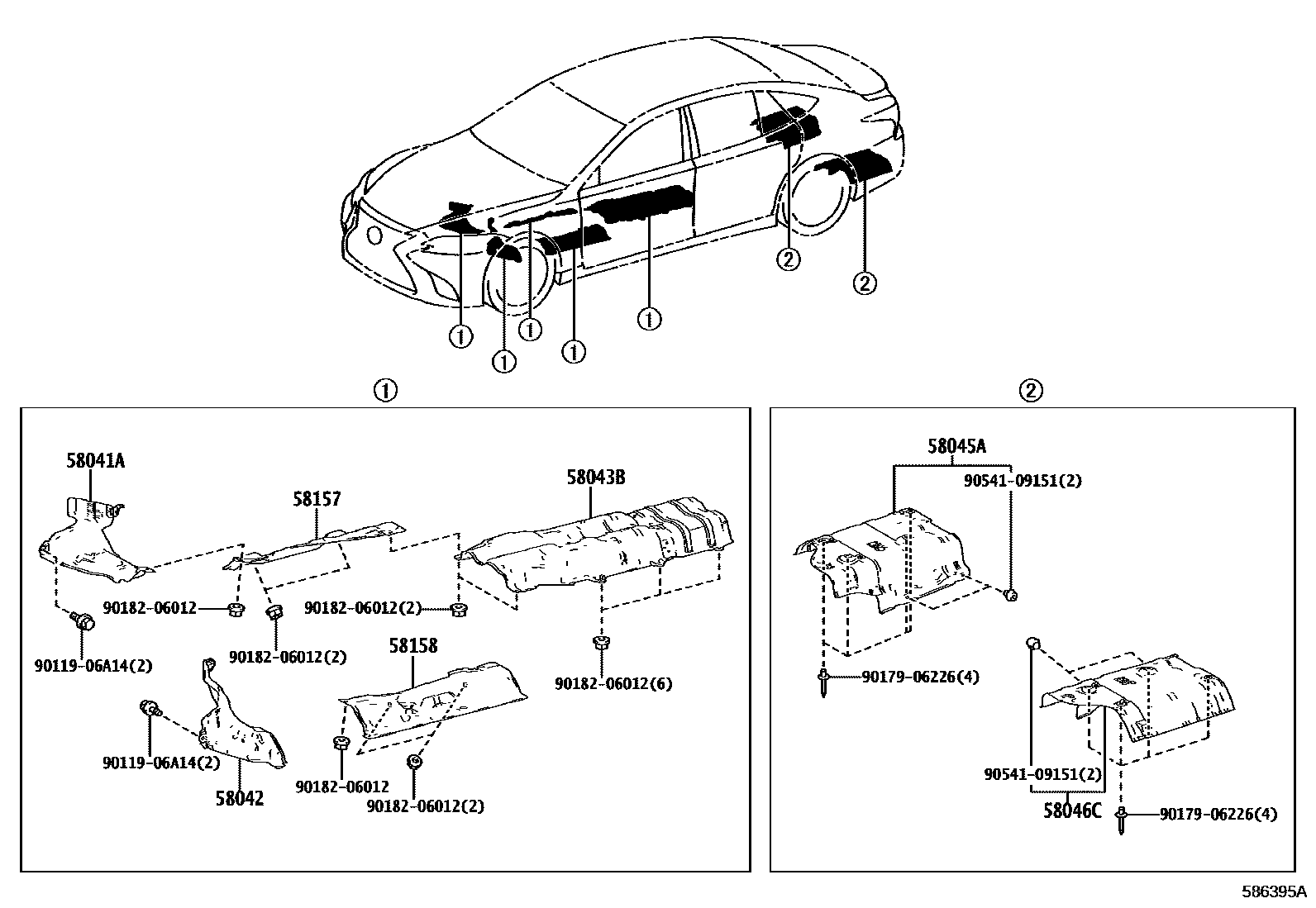 ①
①
①
①
①
②
②

①

58041A
58157
58043B
90182-06012
90182-06012(2)
90182-06012(2)
90119-06A14(2)
58158
90182-06012(6)
90119-06A14(2)
58042
90182-06012
90182-06012(2)

②

58045A
90541-09151(2)
90179-06226(4)
90541-09151(2)
58046C
90179-06226(4)

586395A