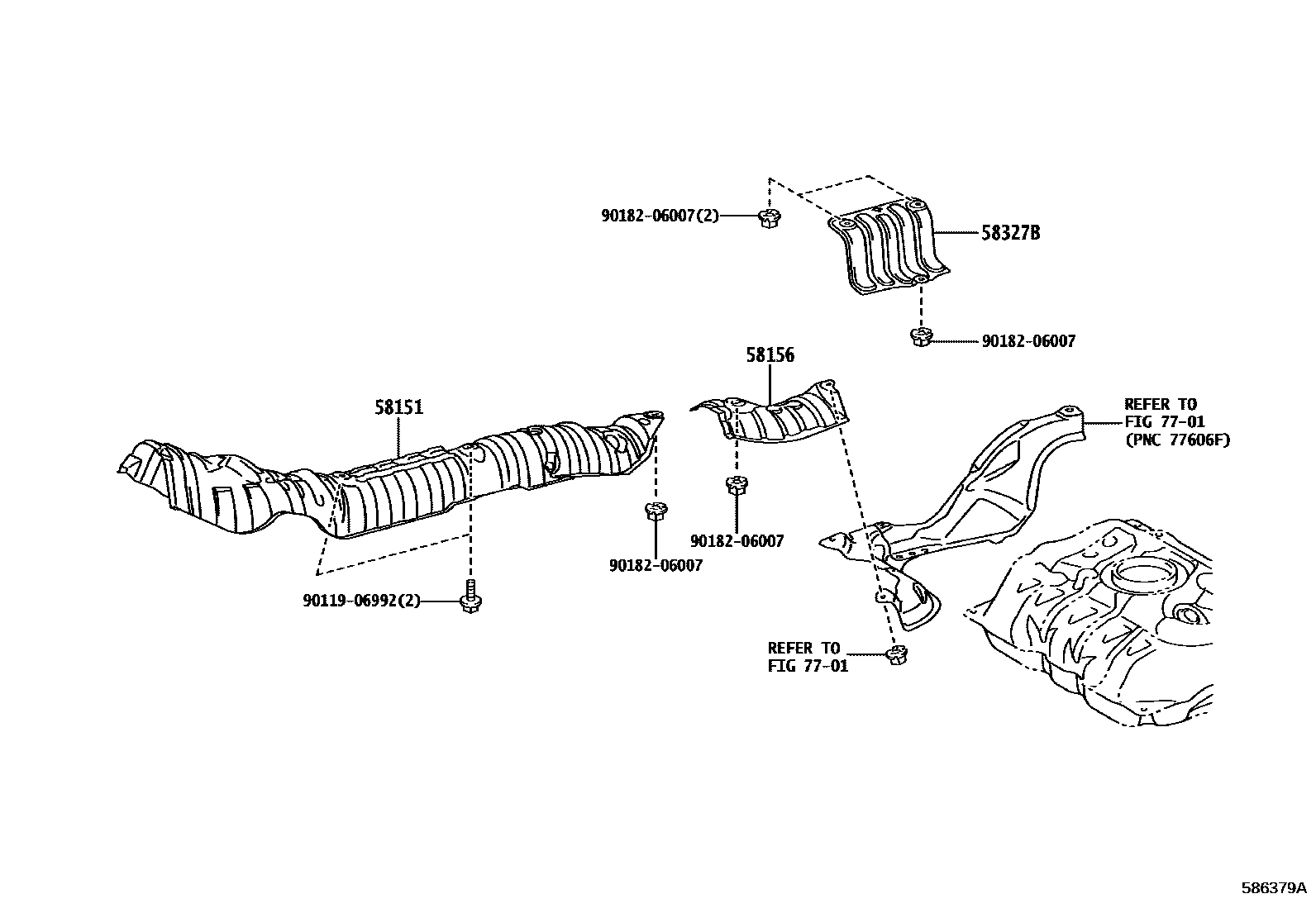 90182-06007(2)

58327B

90182-06007

58156

58151

REFER TO
FIG 77-01
(PNC 77606F)

90182-06007

90182-06007

90119-06992(2)

REFER TO
FIG 77-01

586379A