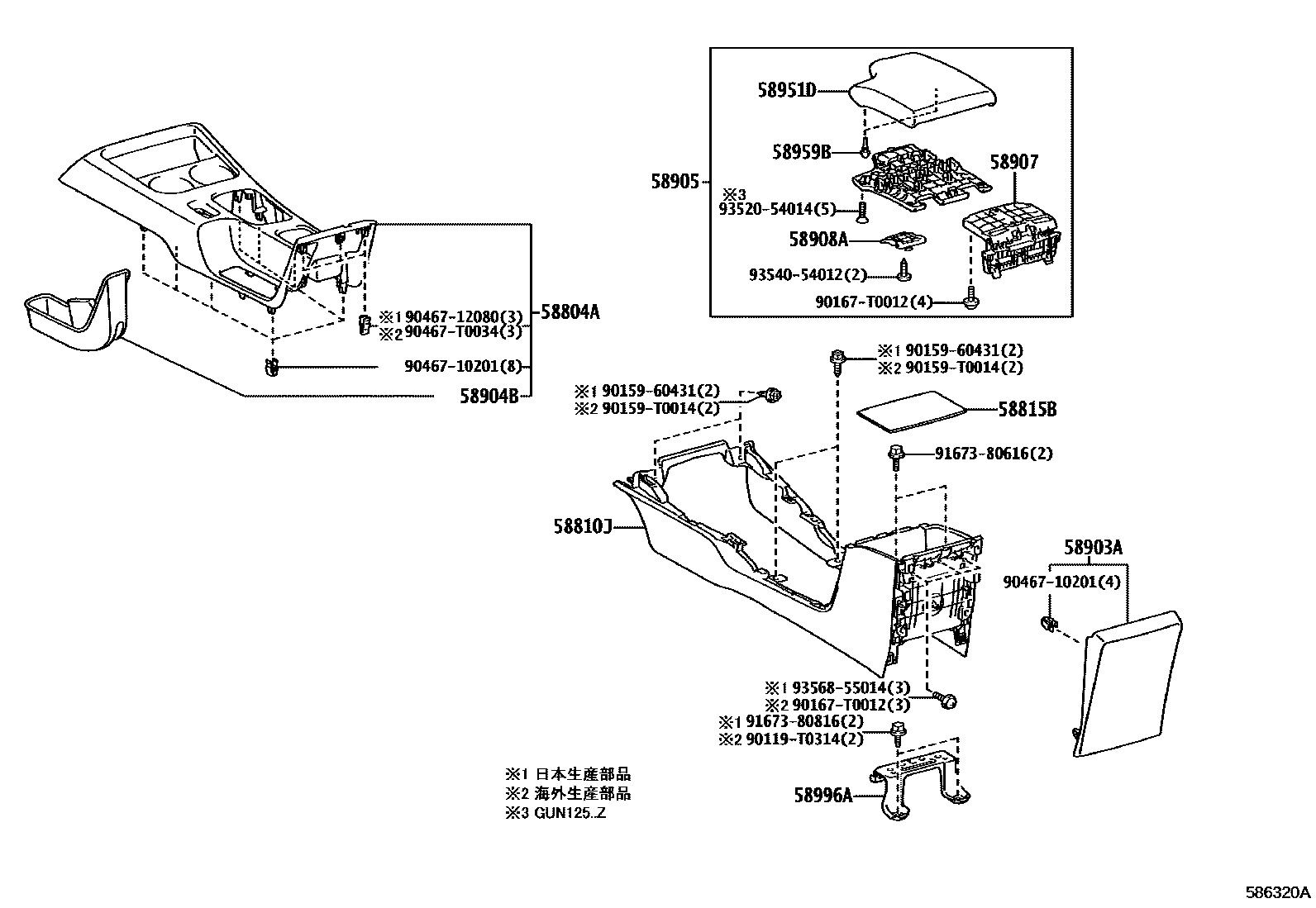 58951D
58959B
58907
58905
※3
93520-54014(5)
58908A
93540-54012(2)
90167-T0012(4)

※1 90467-12080(3)
※2 90467-T0034(3)
58804A
90467-10201(8)
58904B

※1 90159-60431(2)
※2 90159-T0014(2)
※1 90159-60431(2)
※2 90159-T0014(2)
58815B
91673-80616(2)
58810J
58903A
90467-10201(4)
※1 93568-55014(3)
※2 90167-T0012(3)
※1 91673-80816(2)
※2 90119-T0314(2)
58996A

※1 日本生産部品
※2 海外生産部品
※3 GUN125..Z

586320A