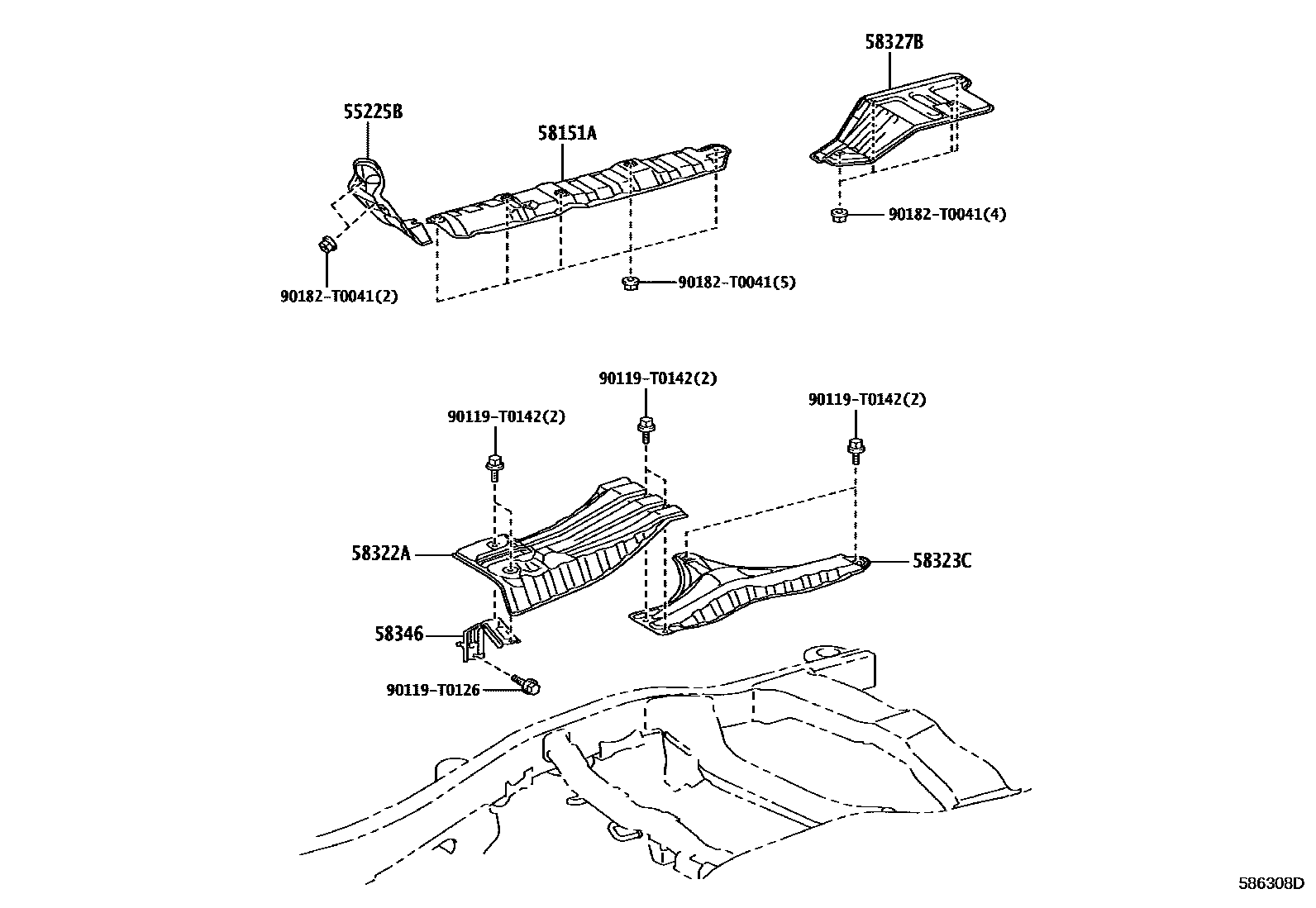 58327B

55225B

58151A

90182-T0041(4)

90182-T0041(2)

90182-T0041(5)

90119-T0142(2)

90119-T0142(2)

90119-T0142(2)

58322A

58323C

58346

90119-T0126

586308D