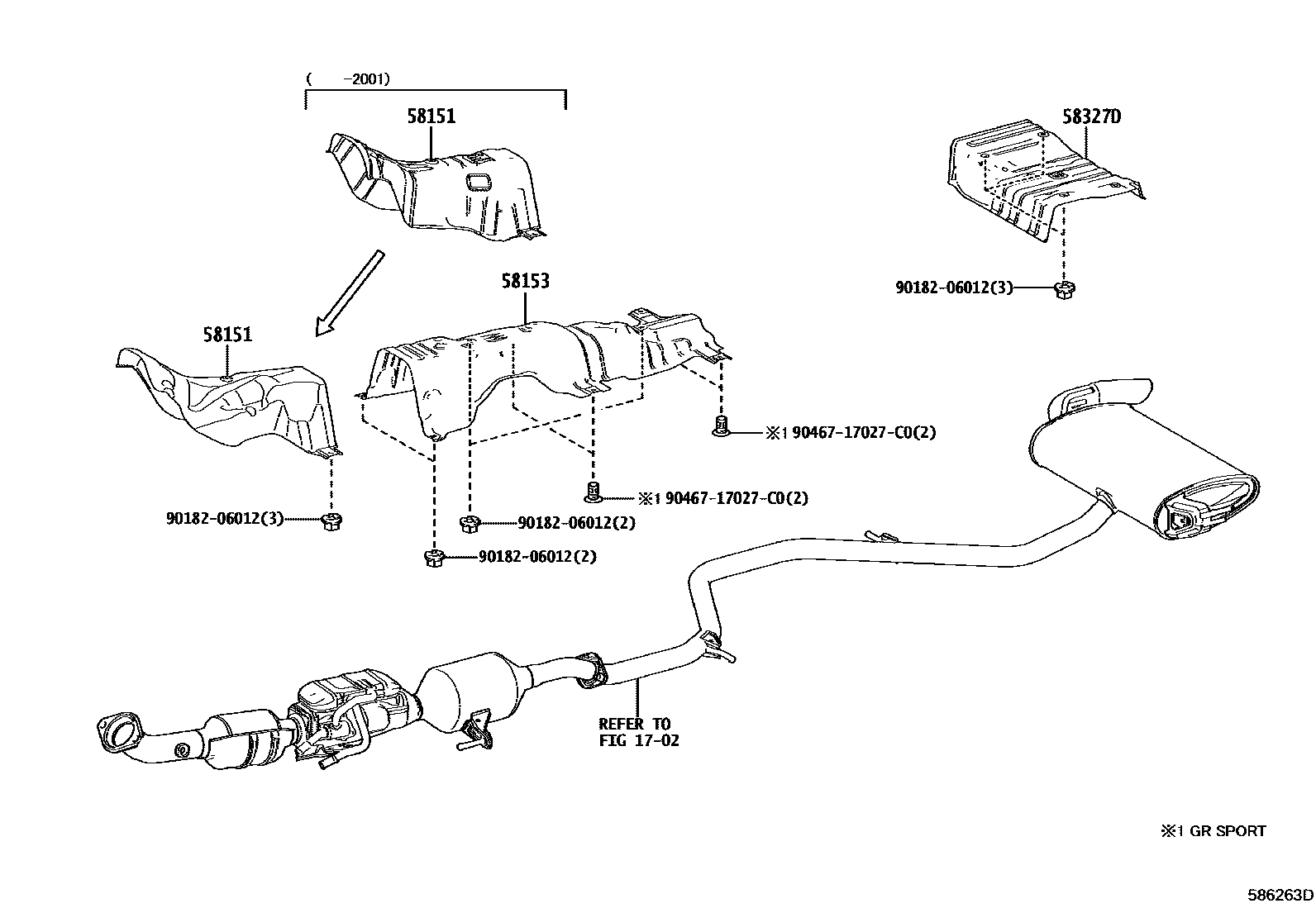 ( -2001)

58151

58327D

90182-06012(3)

58153

58151

※1 90467-17027-C0(2)

※1 90467-17027-C0(2)

90182-06012(3)

90182-06012(2)

90182-06012(2)

REFER TO
FIG 17-02

※1 GR SPORT

586263D