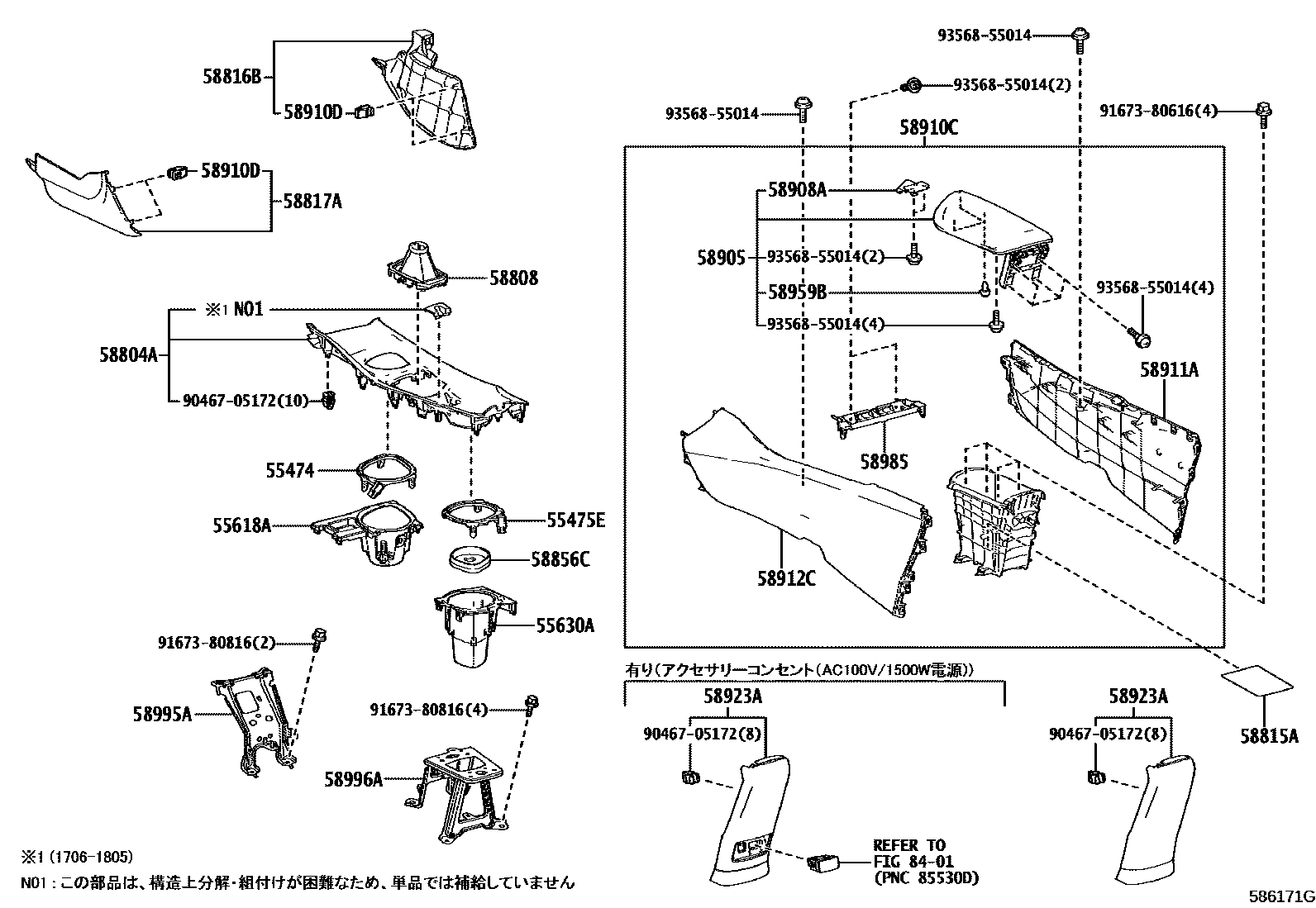 58816B
58910D
58910D
58817A
58808
※1 N01
58804A
90467-05172(10)
55474
55618A
55475E
58856C
55630A
91673-80816(2)
58995A
91673-80816(4)
58996A
93568-55014
93568-55014(2)
93568-55014
91673-80616(4)
58910C
58908A
58905
93568-55014(2)
58959B
93568-55014(4)
93568-55014(4)
58911A
58985
58912C
有り(アクセサリーコンセント(AC100V/1500W電源))
58923A
90467-05172(8)
58923A
90467-05172(8)
58815A
REFER TO FIG 84-01 (PNC 85530D)
※1 (1706-1805)
N01:この部品は、構造上分解･組付けが困難なため、単品では補給していません
586171G