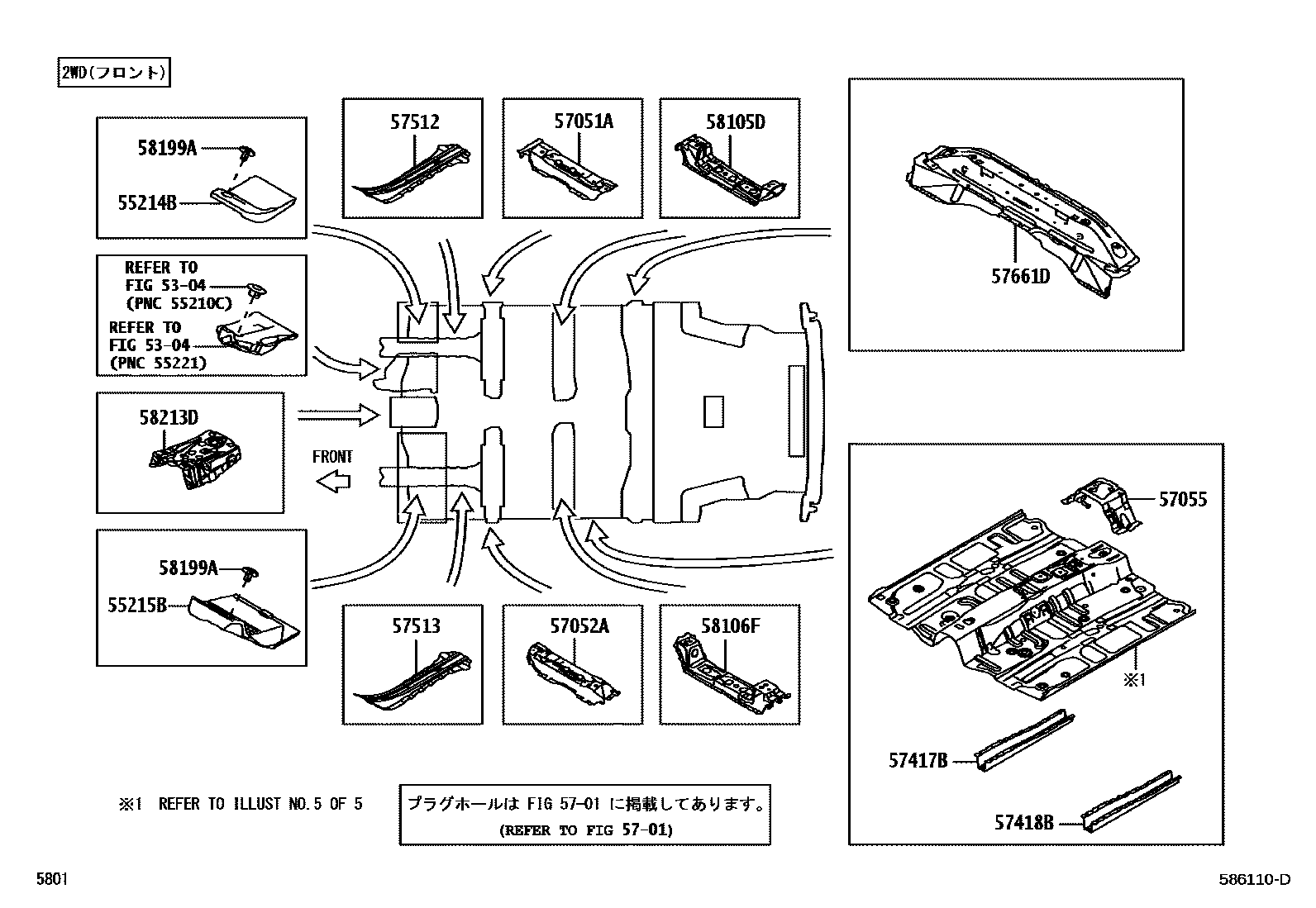 2WD(フロント)

58199A
55214B

REFER TO FIG 53-04 (PNC 55210C)
REFER TO FIG 53-04 (PNC 55221)

58213D

FRONT

58199A
55215B

57512

57051A

58105D

57661D

57513

57052A

58106F

57055

※1

57417B

57418B

※1 REFER TO ILLUST NO.5 OF 5

プラグホールは FIG 57-01 に掲載してあります。
(REFER TO FIG 57-01)

5801

586110-D