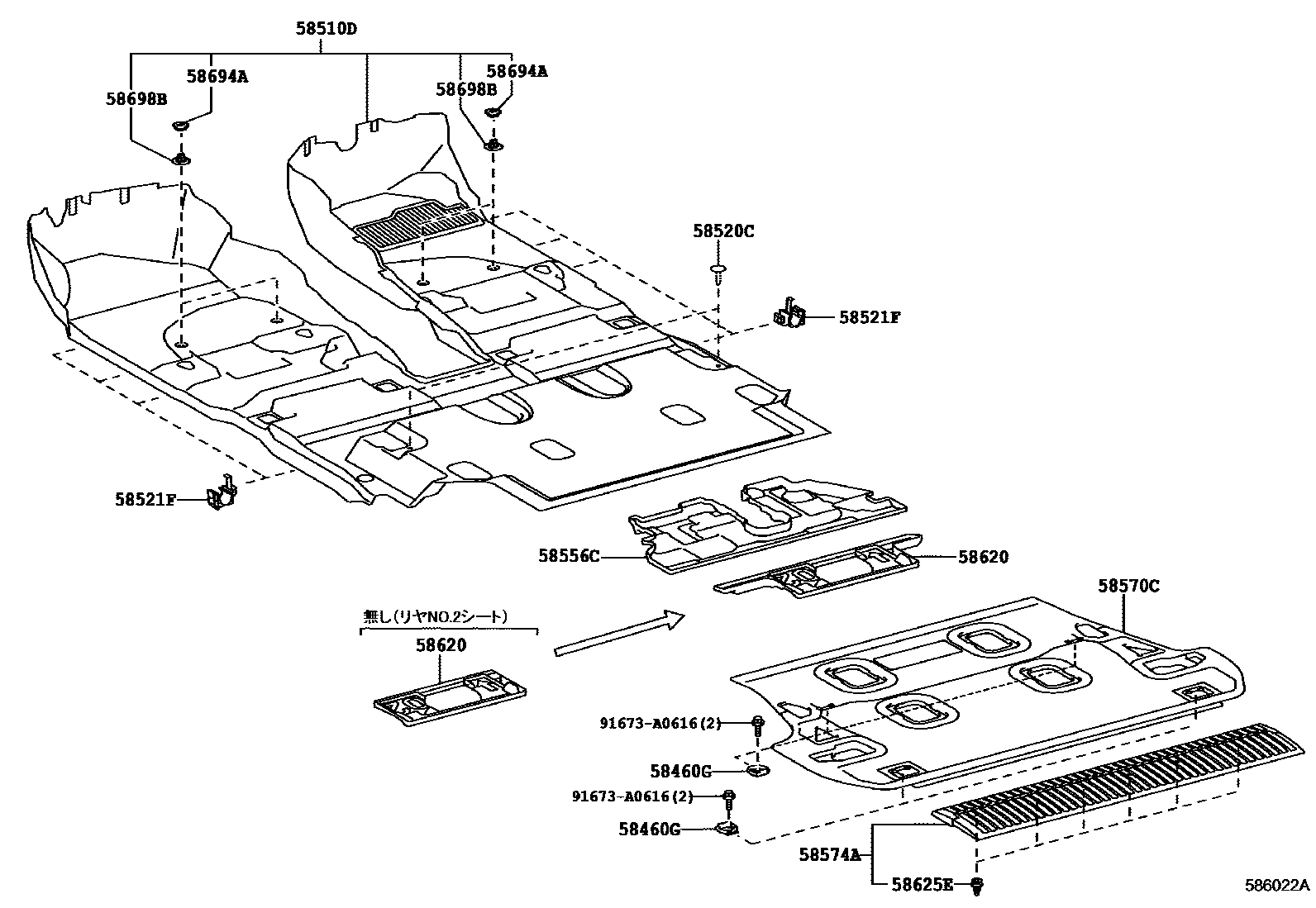 58510D
58694A
58698B
58698B
58694A
58520C
58521F
58521F
58556C
58620
58570C
無し(リヤNO.2シート)
58620
91673-A0616(2)
58460G
91673-A0616(2)
58460G
58574A
58625E
586022A