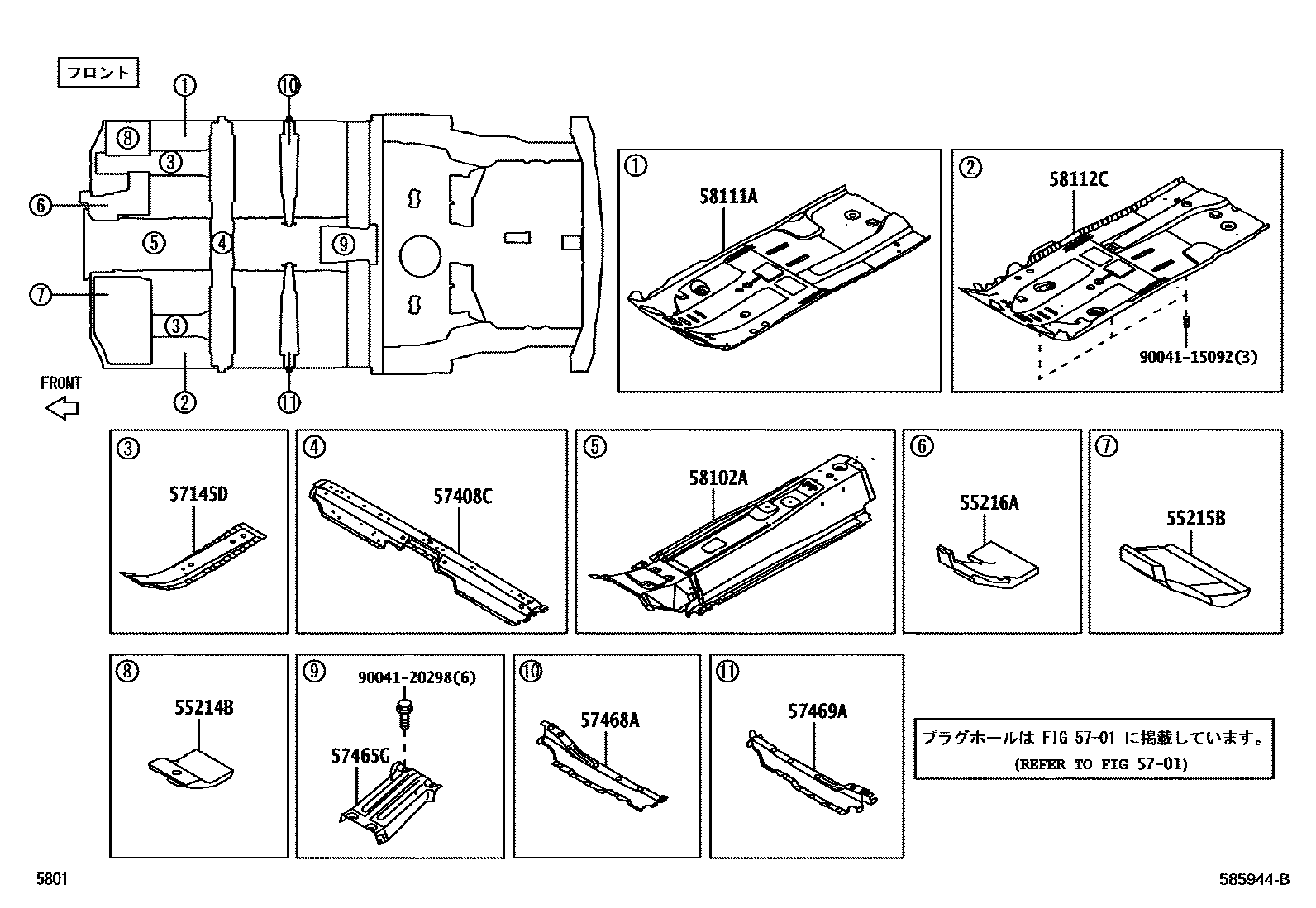 フロント

①
⑩
⑧
③
⑥
⑤
④
⑨
⑦
③
②
⑪

FRONT

①
58111A

②
58112C
90041-15092(3)

③
57145D

④
57408C

⑤
58102A

⑥
55216A

⑦
55215B

⑧
55214B

⑨
90041-20298(6)
57465G

⑩
57468A

⑪
57469A

プラグホールは FIG 57-01 に掲載しています。
(REFER TO FIG 57-01)

5801

585944-B