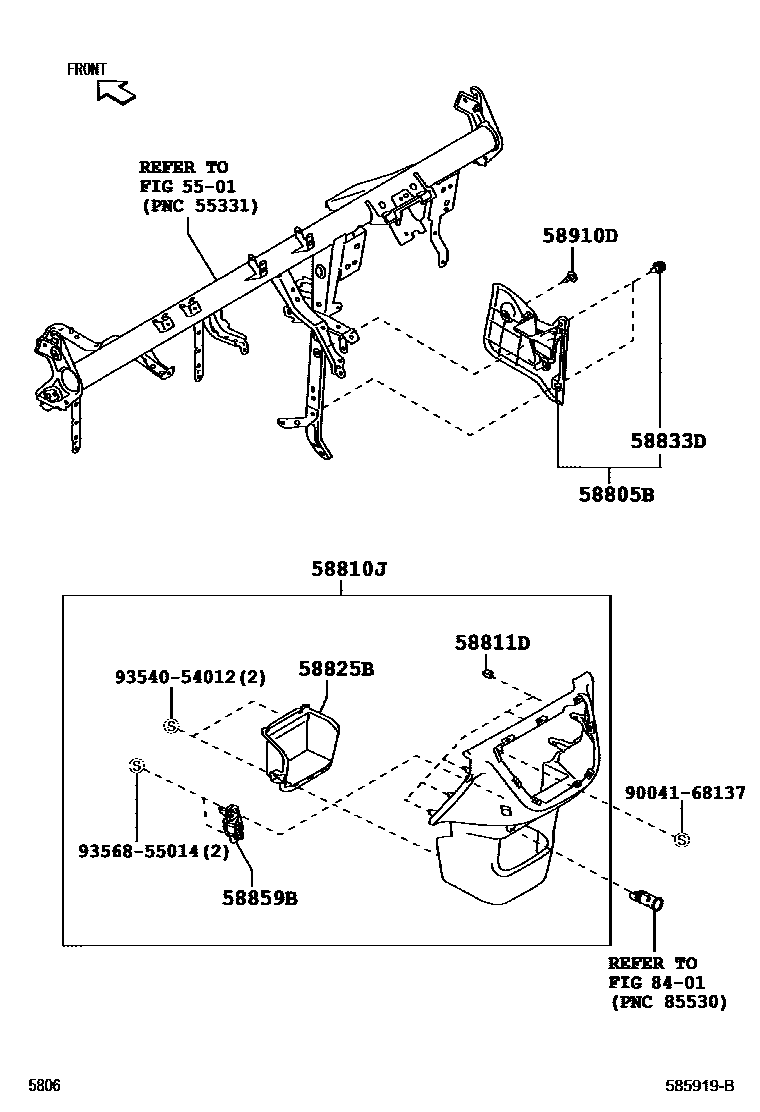 FRONT

REFER TO
FIG 55-01
(PNC 55331)

58910D

58833D

58805B

58810J

58811D

93540-54012(2)

58825B

90041-68137

93568-55014(2)

58859B

REFER TO
FIG 84-01
(PNC 85530)

5806

585919-B