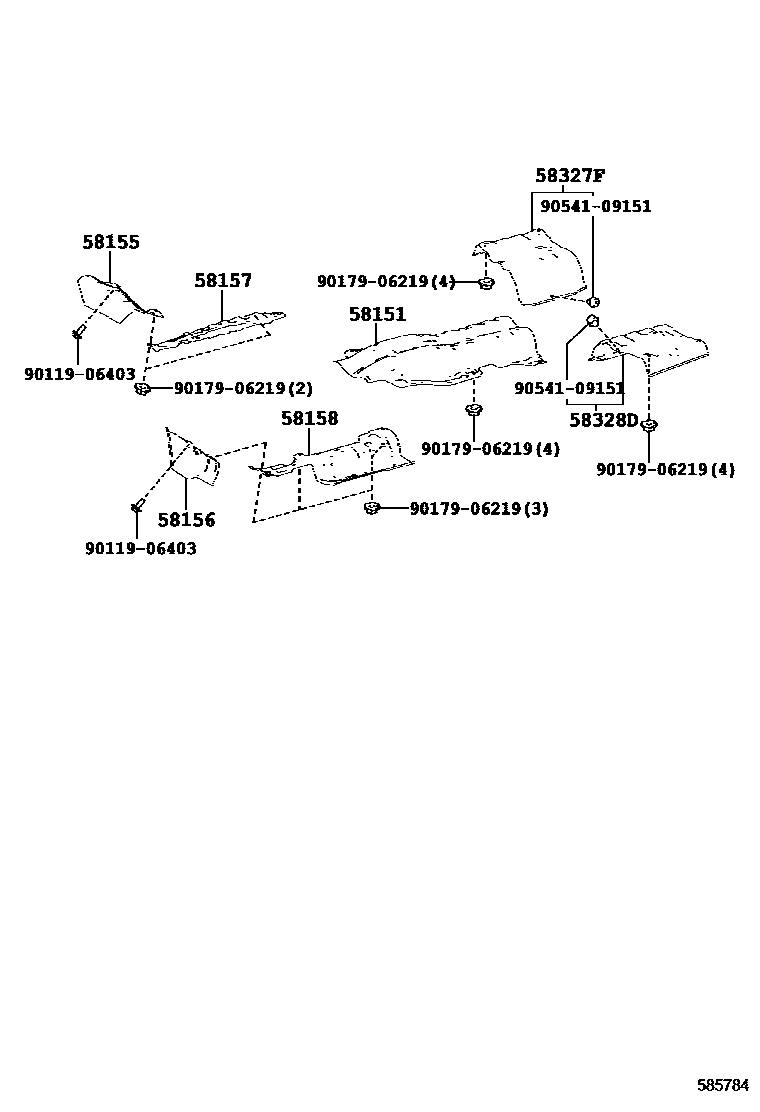 58327F
90541-09151
58155
58157
90179-06219(4)
58151
90119-06403
90179-06219(2)
90541-09151
58328D
58158
90179-06219(4)
90179-06219(4)
58156
90179-06219(3)
90119-06403
585784