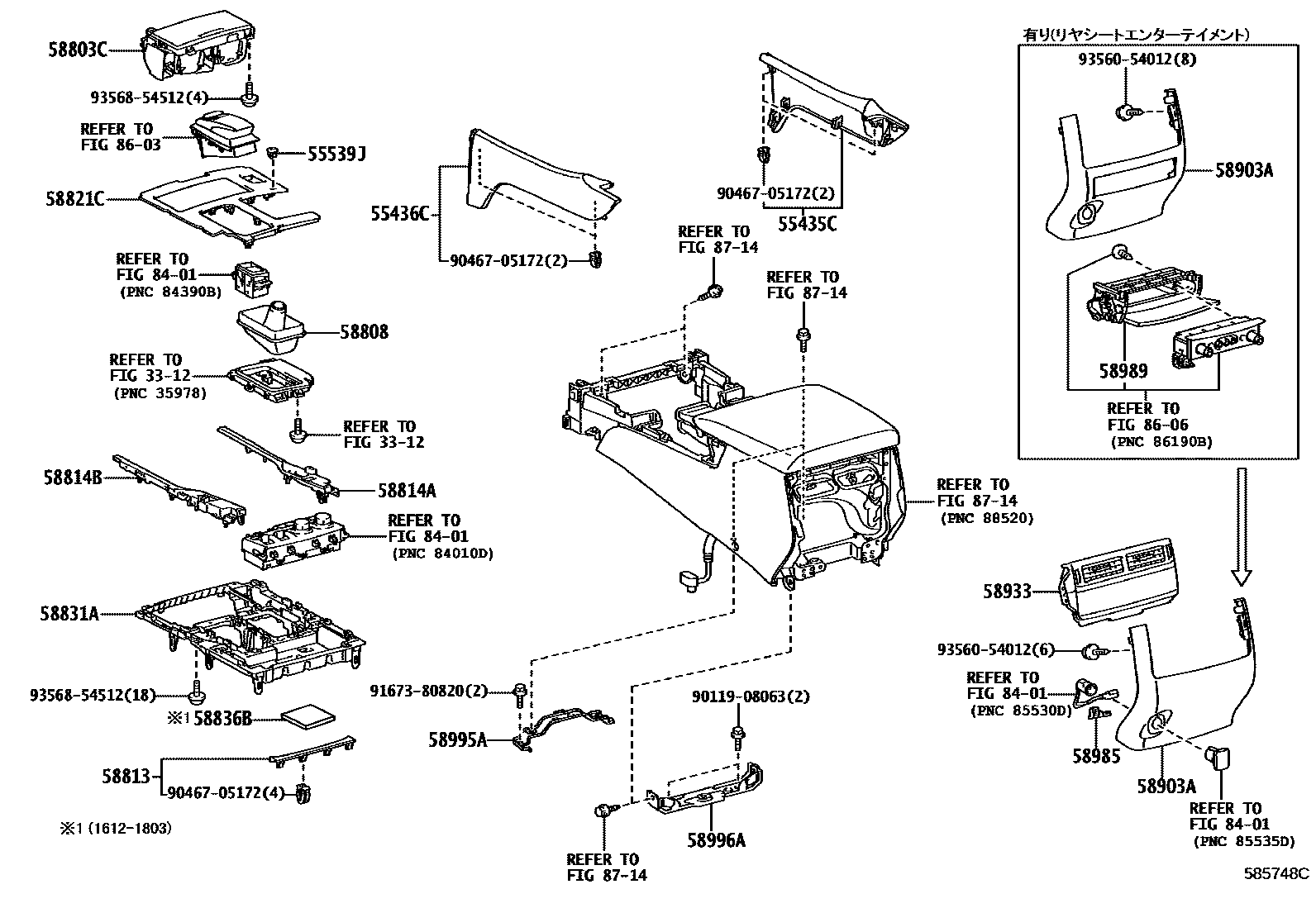 58803C
93568-54512(4)
REFER TO
FIG 86-03
55539J
58821C
REFER TO
FIG 84-01
(PNC 84390B)
58808
REFER TO
FIG 33-12
(PNC 35978)
REFER TO
FIG 33-12
58814B
58814A
REFER TO
FIG 84-01
(PNC 84010D)
58831A
93568-54512(18)
※1 58836B
58813
90467-05172(4)
※1 (1612-1803)

55436C
90467-05172(2)
90467-05172(2)
55435C
REFER TO
FIG 87-14
REFER TO
FIG 87-14
REFER TO
FIG 87-14
(PNC 88520)
91673-80820(2)
58995A
90119-08063(2)
58996A
REFER TO
FIG 87-14

有り(リヤシートエンターテイメント)
93560-54012(8)
58903A
58989
REFER TO
FIG 86-06
(PNC 86190B)
58933
93560-54012(6)
REFER TO
FIG 84-01
(PNC 85530D)
58985
58903A
REFER TO
FIG 84-01
(PNC 85535D)
585748C