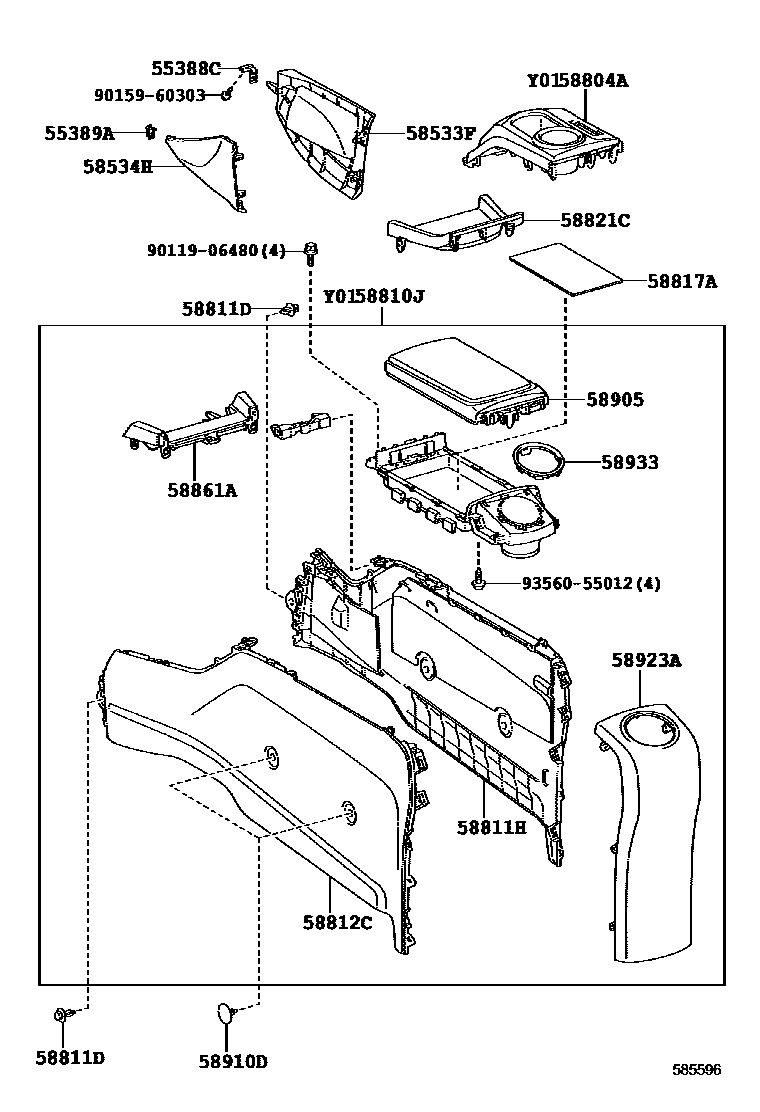 55388C
90159-60303
55389A
58534H
58533F
Y0158804A
58821C
90119-06480(4)
58817A
58811D
Y0158810J
58905
58861A
58933
93560-55012(4)
58923A
58811H
58812C
58811D
58910D
585596