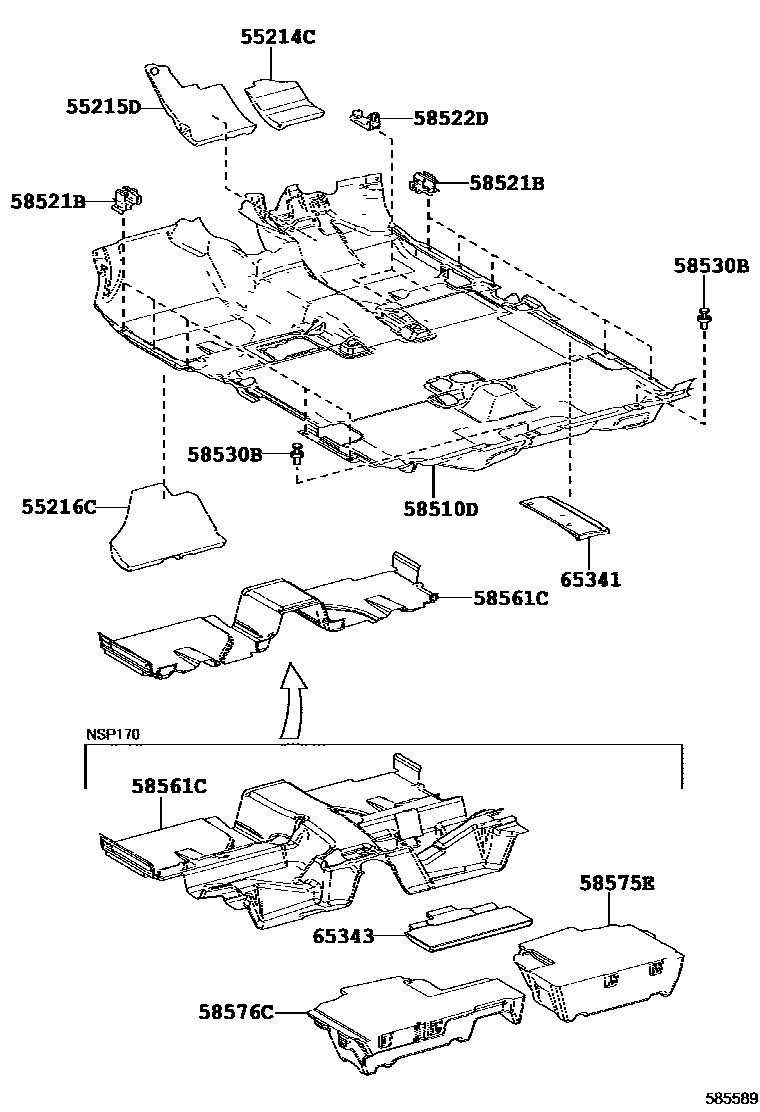 55214C
55215D
58522D
58521B
58521B
58530B
58530B
55216C
58510D
65341
58561C
NSP170
58561C
58575E
65343
58576C
585589