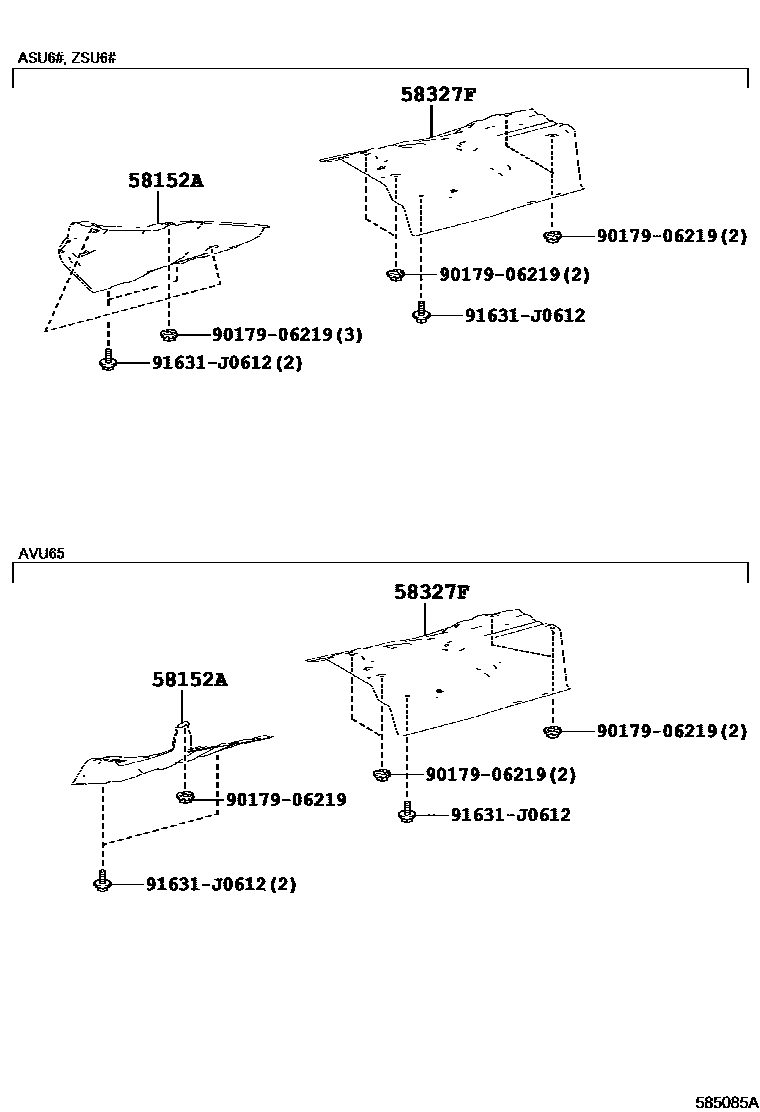 ASU6#, ZSU6#

58327F

58152A

90179-06219(2)

90179-06219(2)

91631-J0612

90179-06219(3)

91631-J0612(2)

AVU65

58327F

58152A

90179-06219(2)

90179-06219(2)

90179-06219

91631-J0612

91631-J0612(2)

585085A