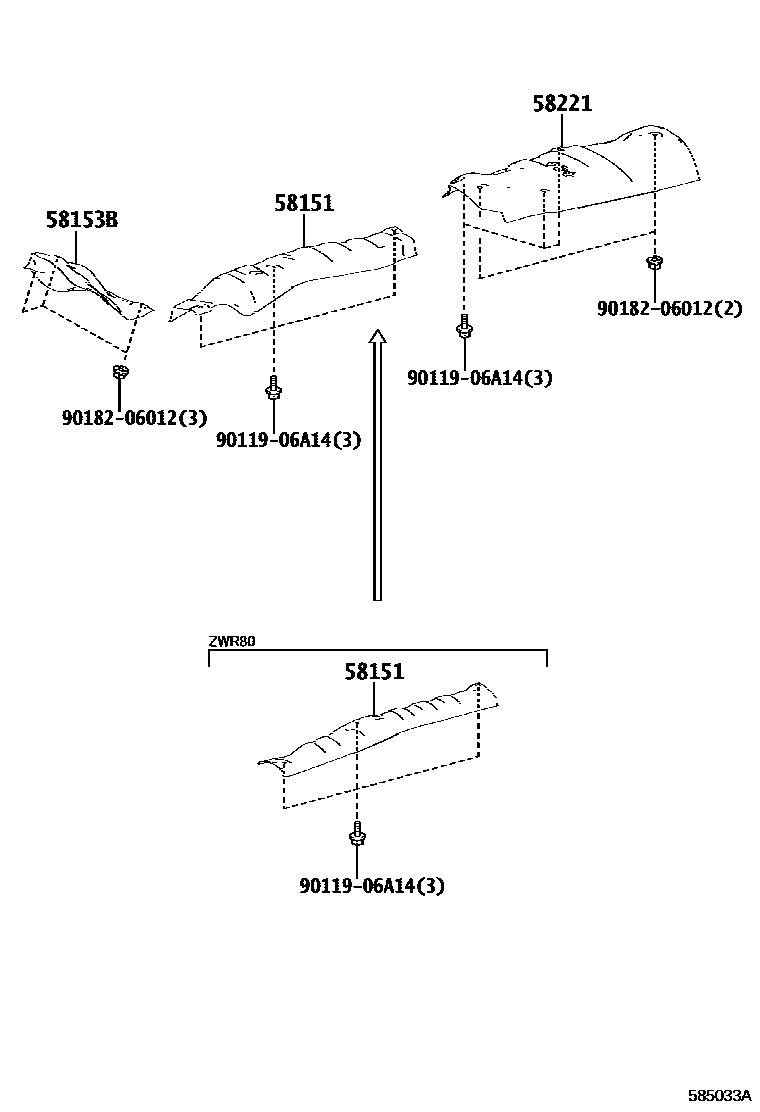 58221

58153B

58151

90182-06012(2)

90119-06A14(3)

90182-06012(3)

90119-06A14(3)

ZWR80

58151

90119-06A14(3)

585033A