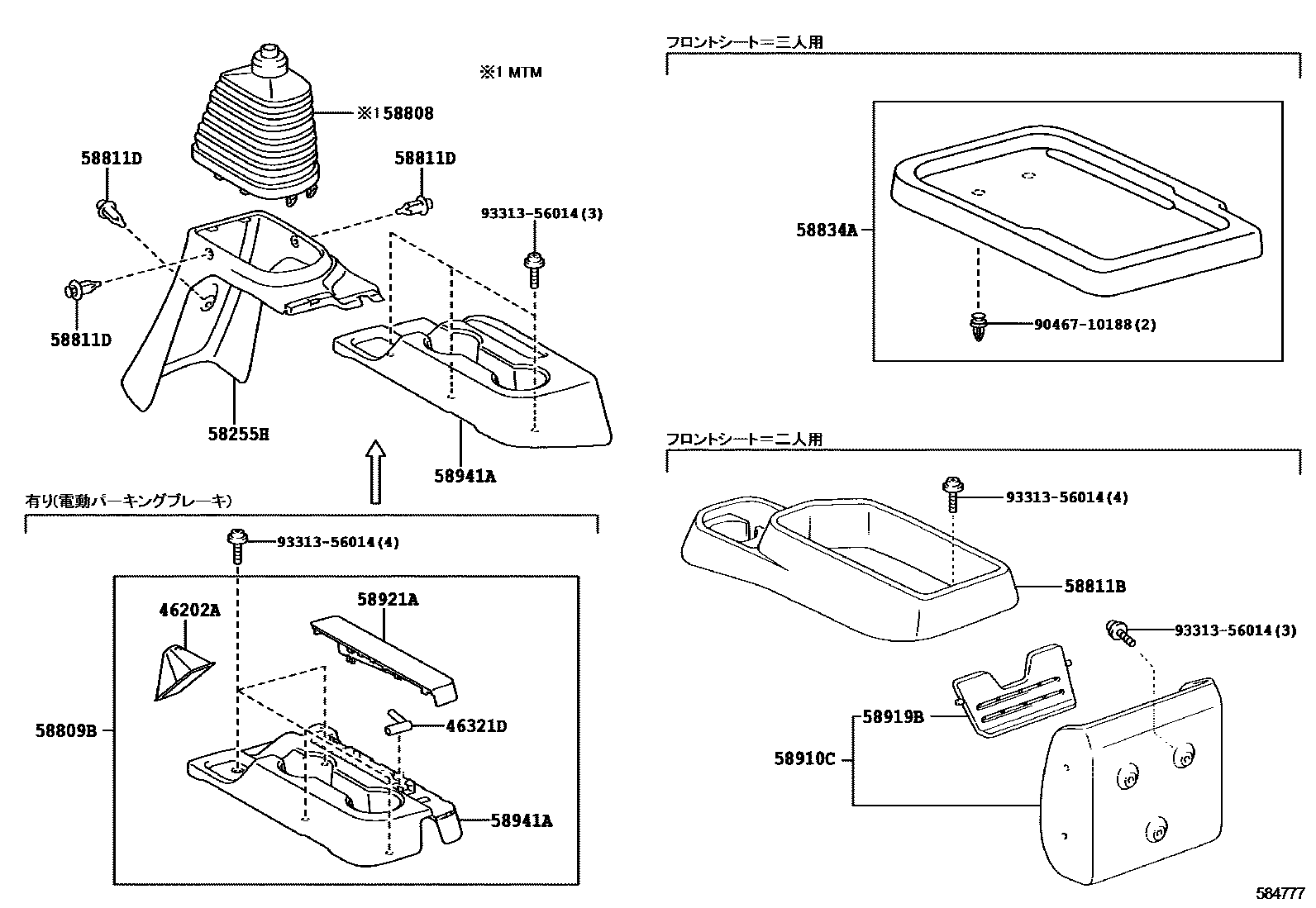 ※1 MTM

※1 58808

58811D

58811D

93313-56014(3)

58811D

58255H

58941A

有り(電動パーキングブレーキ)

93313-56014(4)

46202A

58921A

58809B

46321D

58941A

フロントシート＝三人用

58834A

90467-10188(2)

フロントシート＝二人用

93313-56014(4)

58811B

93313-56014(3)

58919B

58910C

584777