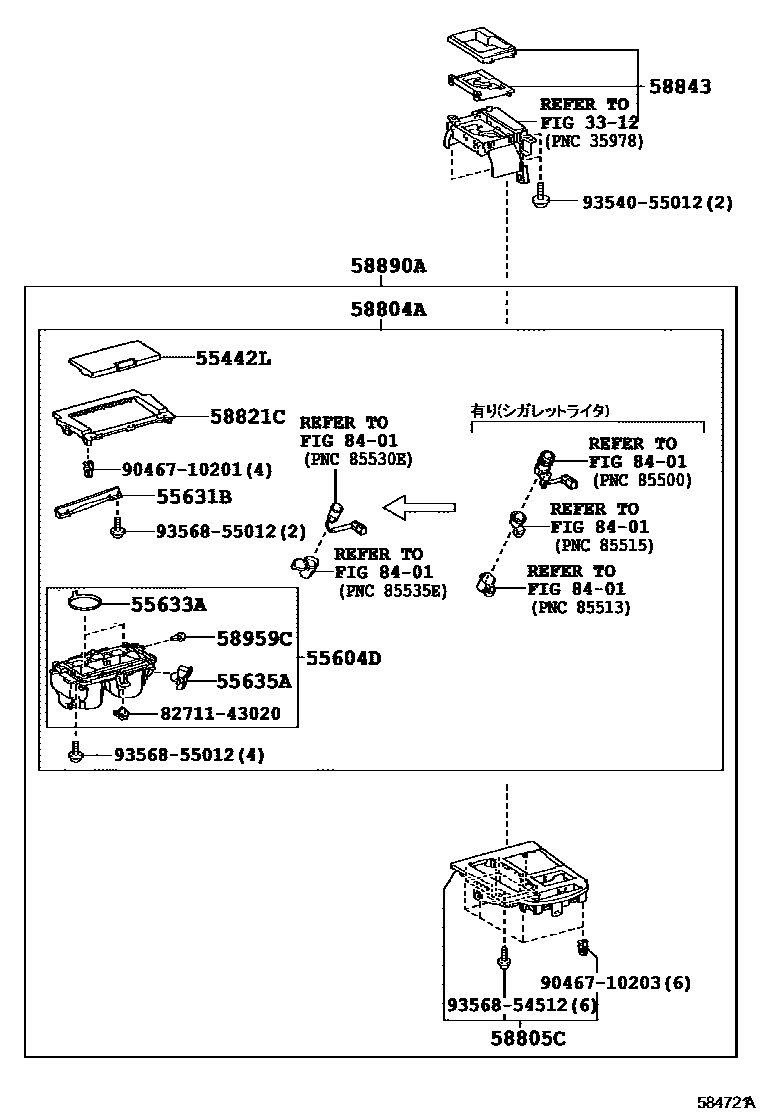 58843

REFER TO FIG 33-12 (PNC 35978)

93540-55012(2)

58890A

58804A

55442L

58821C

90467-10201(4)

55631B

93568-55012(2)

REFER TO FIG 84-01 (PNC 85530E)

REFER TO FIG 84-01 (PNC 85535E)

有り(シガレットライタ)

REFER TO FIG 84-01 (PNC 85500)

REFER TO FIG 84-01 (PNC 85515)

REFER TO FIG 84-01 (PNC 85513)

55633A

58959C

55604D

55635A

82711-43020

93568-55012(4)

90467-10203(6)

93568-54512(6)

58805C

58472A