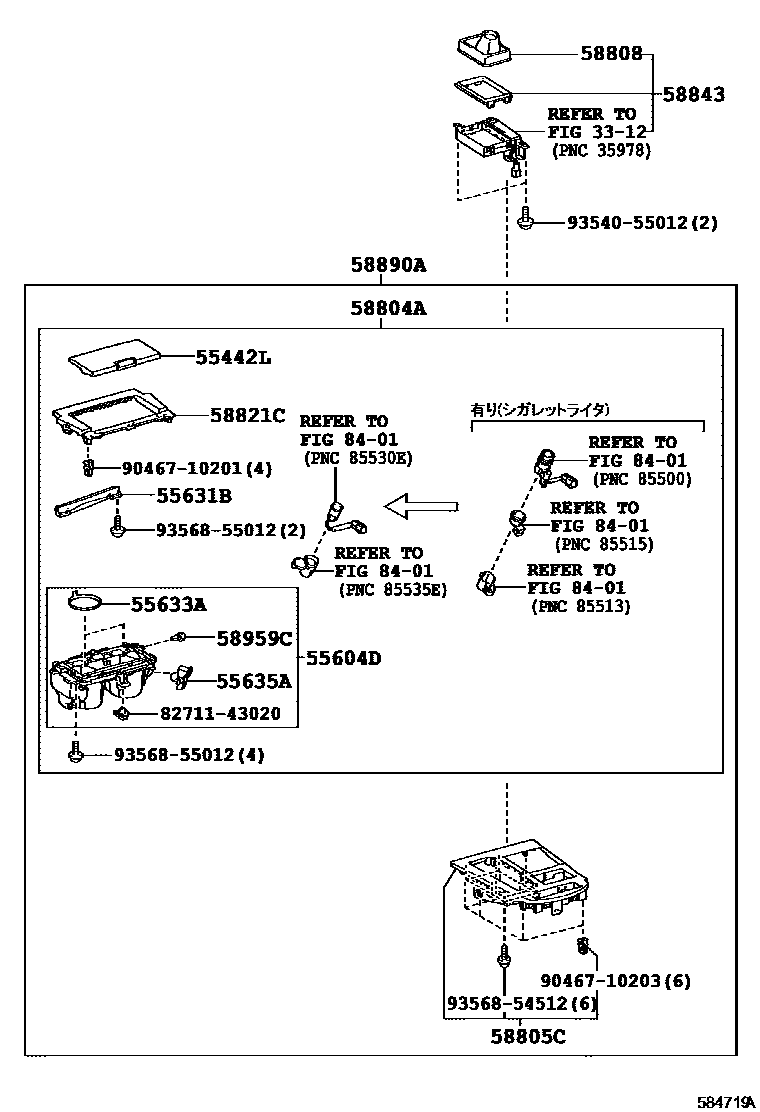 58808
58843
REFER TO FIG 33-12 (PNC 35978)
93540-55012(2)
58890A
58804A
55442L
58821C
90467-10201(4)
55631B
93568-55012(2)
REFER TO FIG 84-01 (PNC 85530E)
REFER TO FIG 84-01 (PNC 85535E)
有り(シガレットライタ)
REFER TO FIG 84-01 (PNC 85500)
REFER TO FIG 84-01 (PNC 85515)
REFER TO FIG 84-01 (PNC 85513)
55633A
58959C
55604D
55635A
82711-43020
93568-55012(4)
90467-10203(6)
93568-54512(6)
58805C
584719A