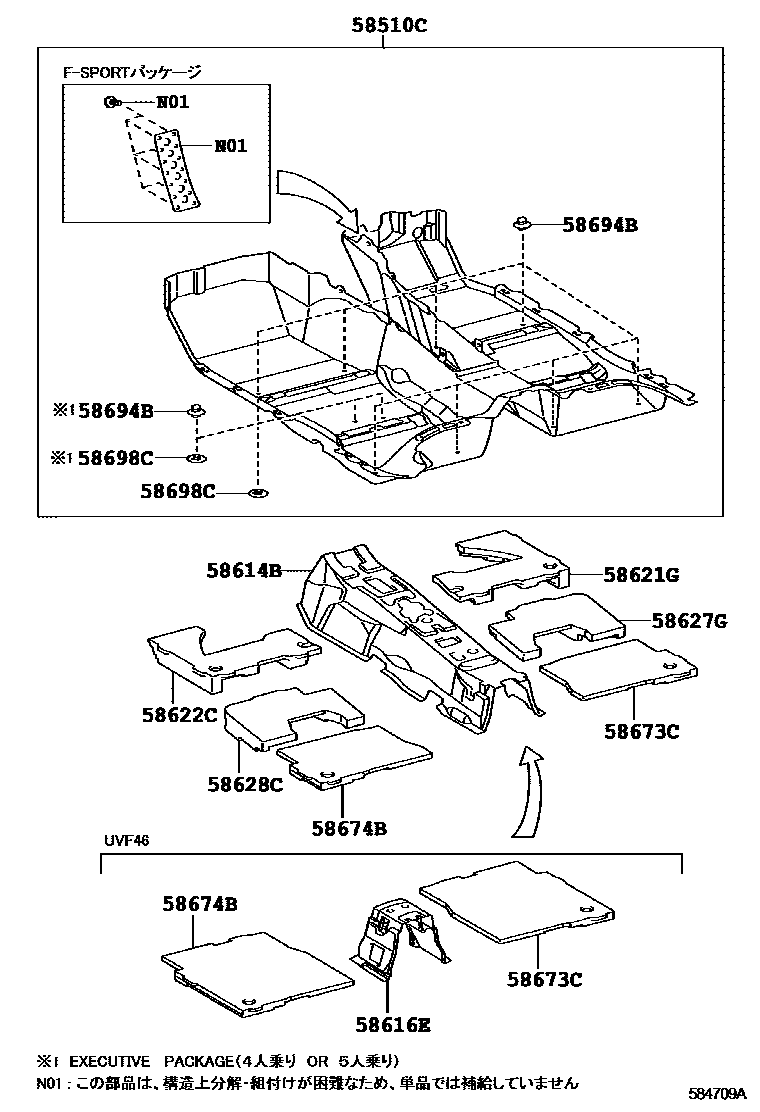 58510C

F-SPORTパッケージ

N01

N01

58694B

※1 58694B

※1 58698C

58698C

58614B

58621G

58627G

58622C

58673C

58628C

58674B

UVF46

58674B

58673C

58616E

※1 EXECUTIVE PACKAGE(4人乗り OR 5人乗り)
N01：この部品は、構造上分解・組付けが困難なため、単品では補給していません

584709A