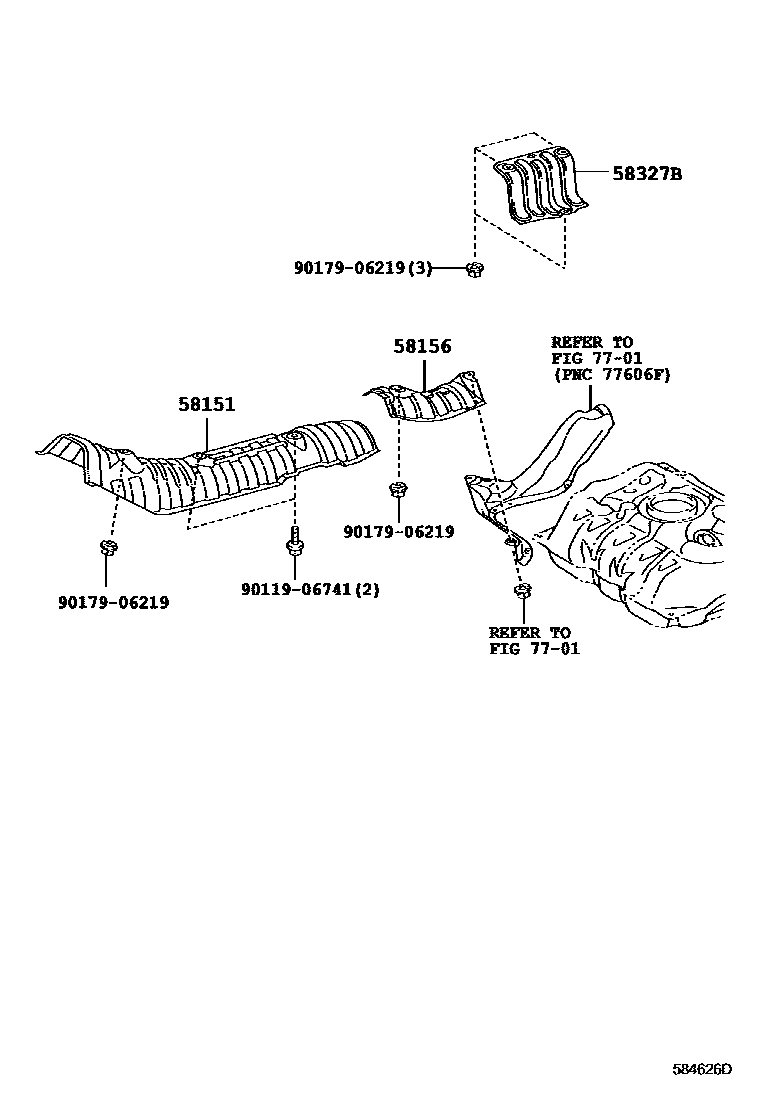 58327B

90179-06219(3)

58156

REFER TO
FIG 77-01
(PNC 77606F)

58151

90179-06219

90179-06219

90119-06741(2)

REFER TO
FIG 77-01

584626D