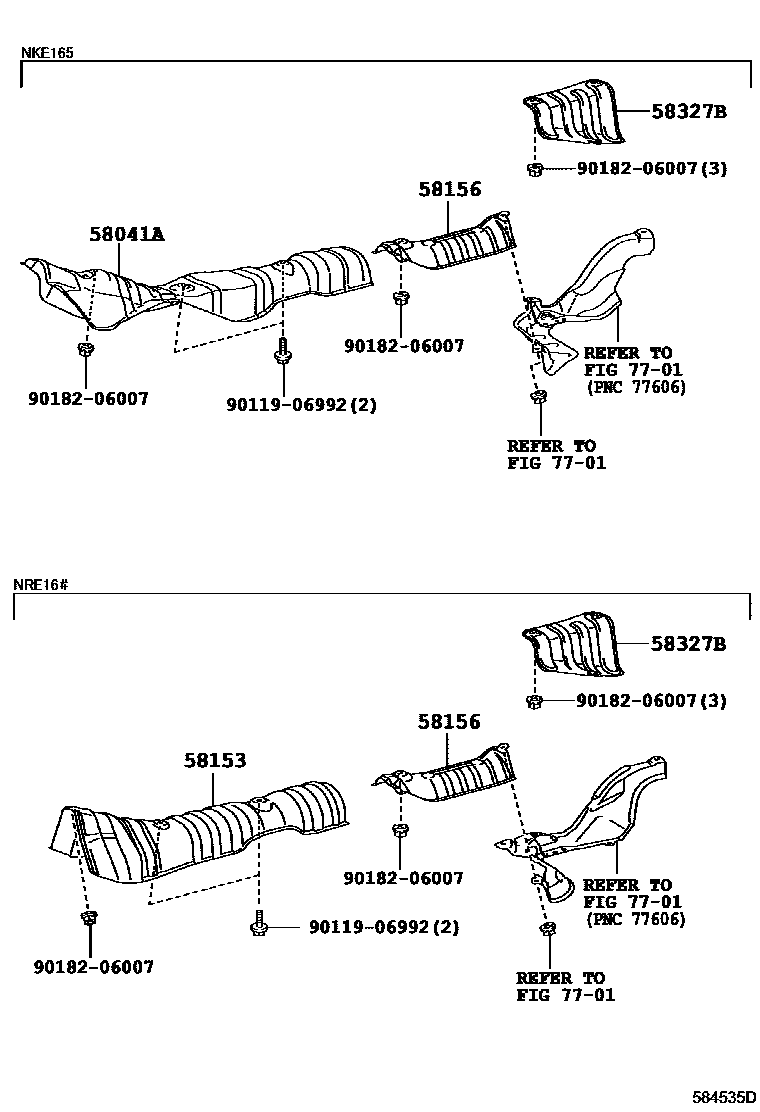 NKE165

58327B

90182-06007(3)

58156

58041A

90182-06007

REFER TO
FIG 77-01
(PNC 77606)

90182-06007

90119-06992(2)

REFER TO
FIG 77-01

NRE16#

58327B

90182-06007(3)

58156

58153

90182-06007

REFER TO
FIG 77-01
(PNC 77606)

90119-06992(2)

90182-06007

REFER TO
FIG 77-01

584535D