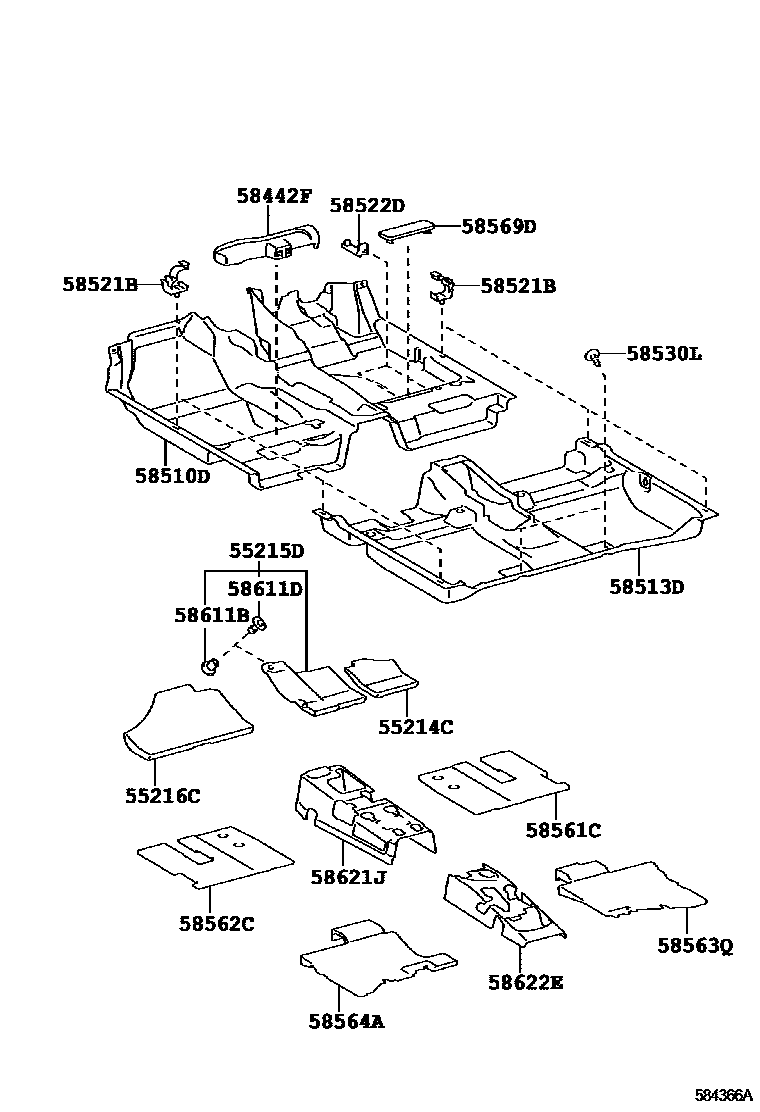 58442F
58522D
58569D
58521B
58521B
58530L
58510D
58513D
55215D
58611D
58611B
55214C
55216C
58561C
58621J
58562C
58563Q
58622E
58564A
584366A