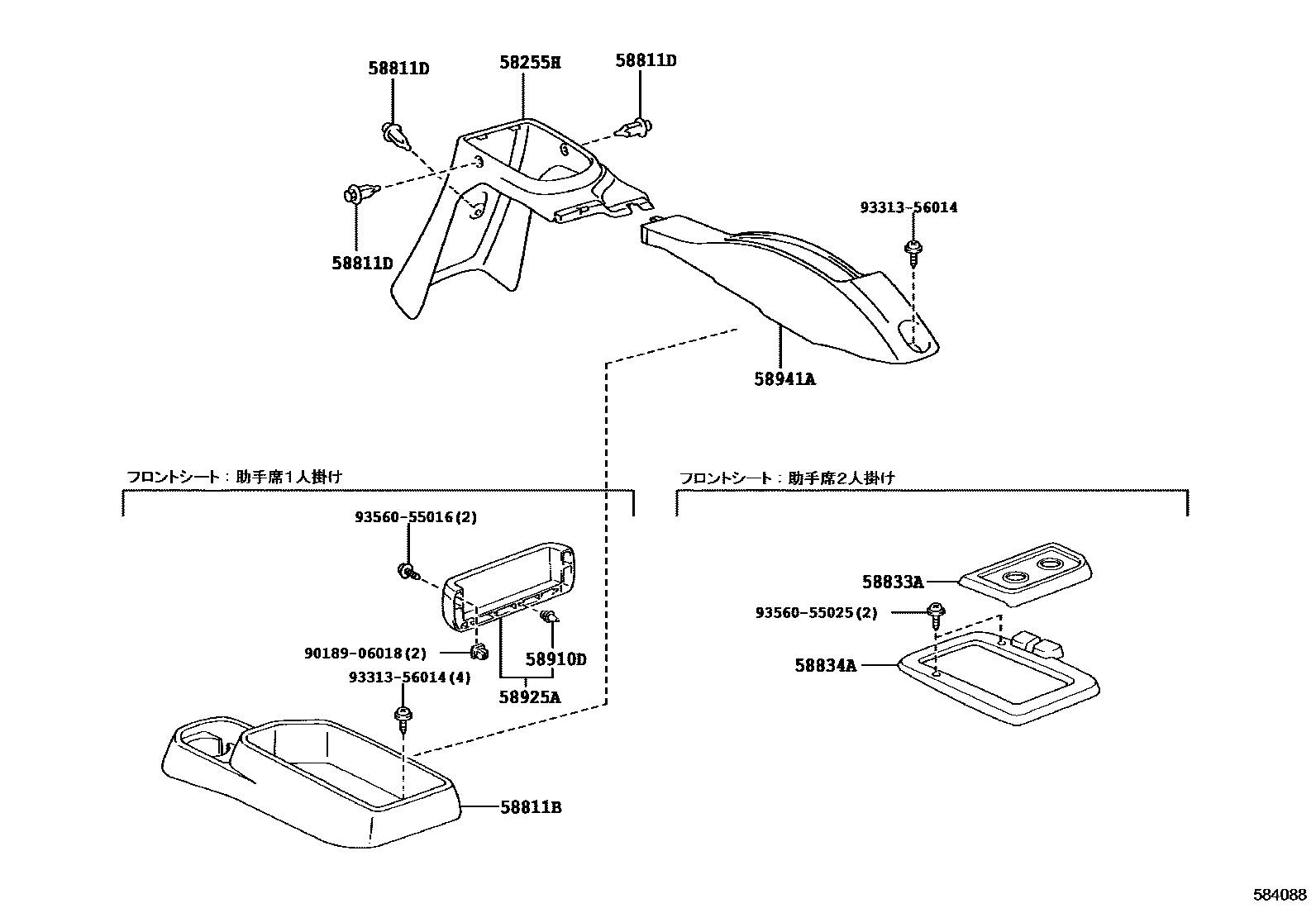 58811D
58255H
58811D
58811D
93313-56014
58941A

フロントシート：助手席1人掛け
93560-55016(2)
90189-06018(2)
58910D
93313-56014(4)
58925A
58811B

フロントシート：助手席2人掛け
58833A
93560-55025(2)
58834A

584088