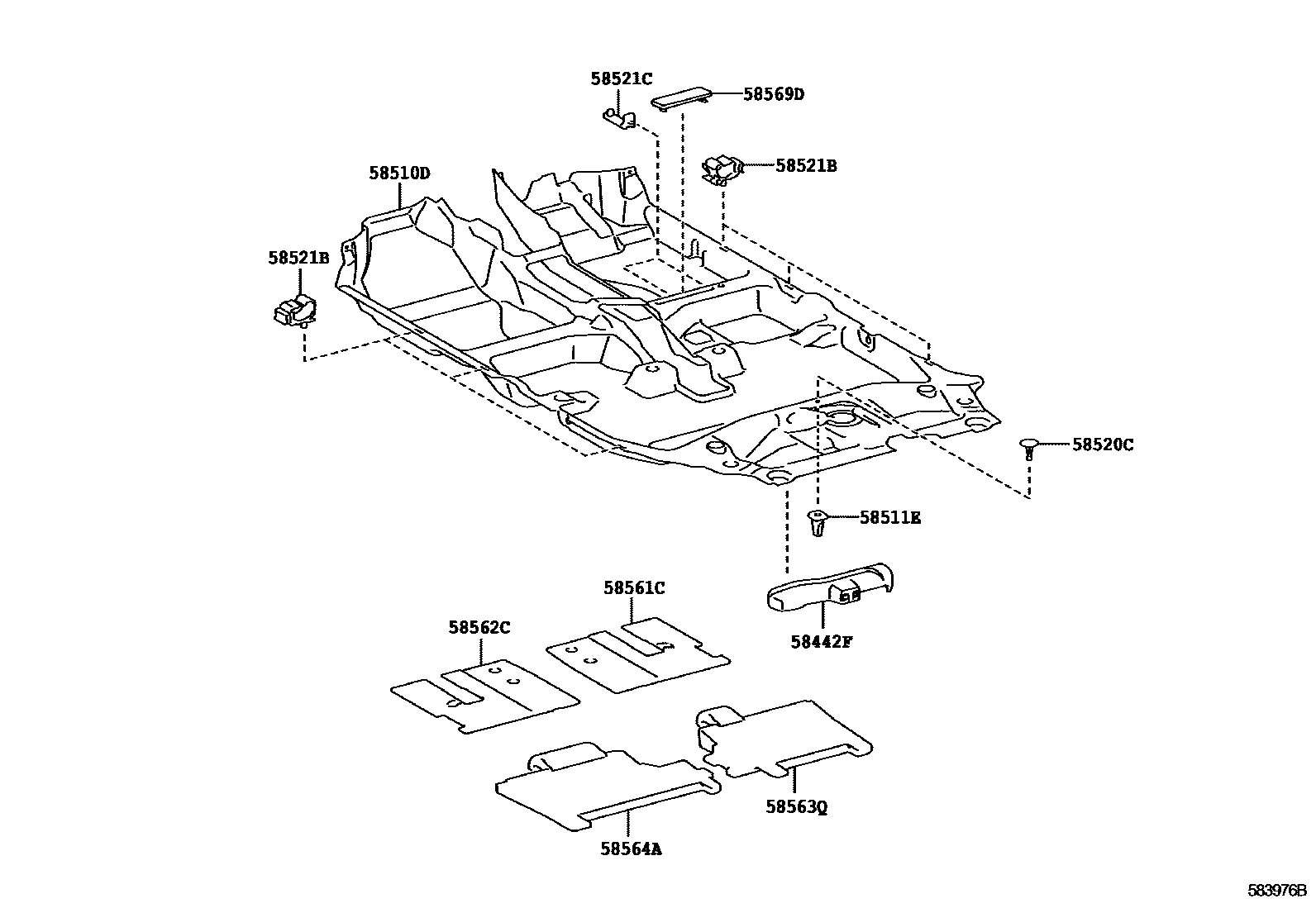 58521C
58569D
58521B
58510D
58521B
58520C
58511E
58561C
58562C
58442F
58563Q
58564A
583976B