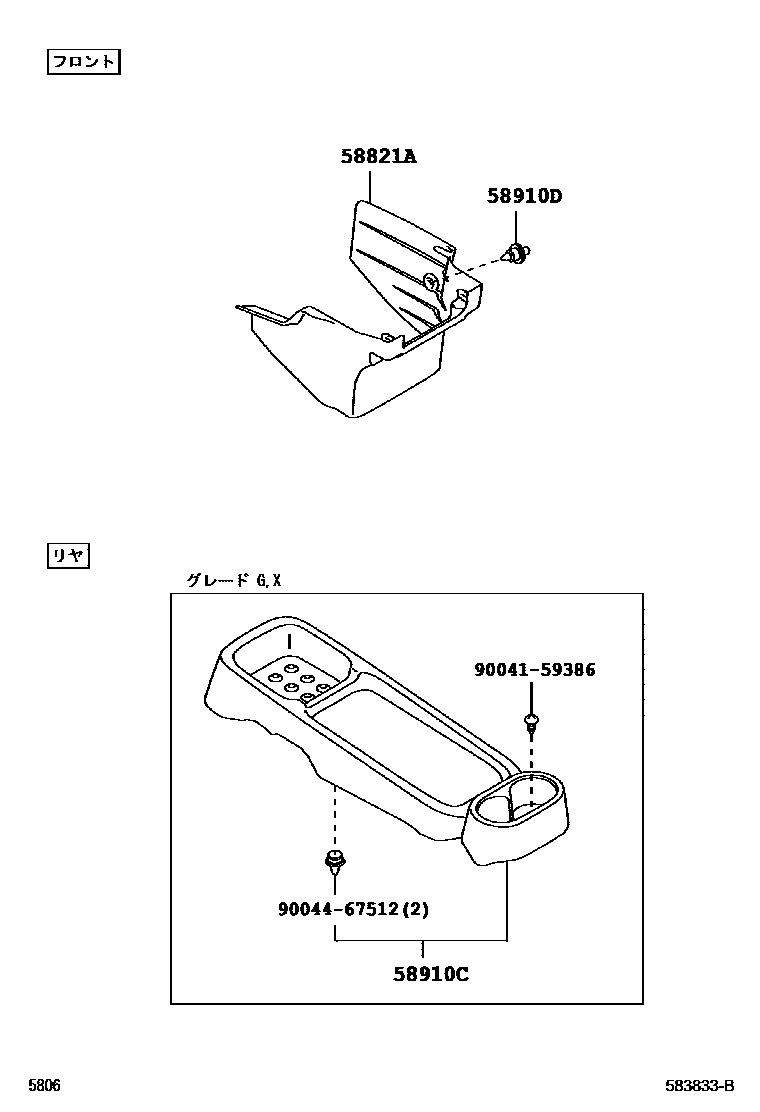 フロント

58821A

58910D

リヤ

グレード G,X

90041-59386

90044-67512(2)

58910C

5806

583833-B