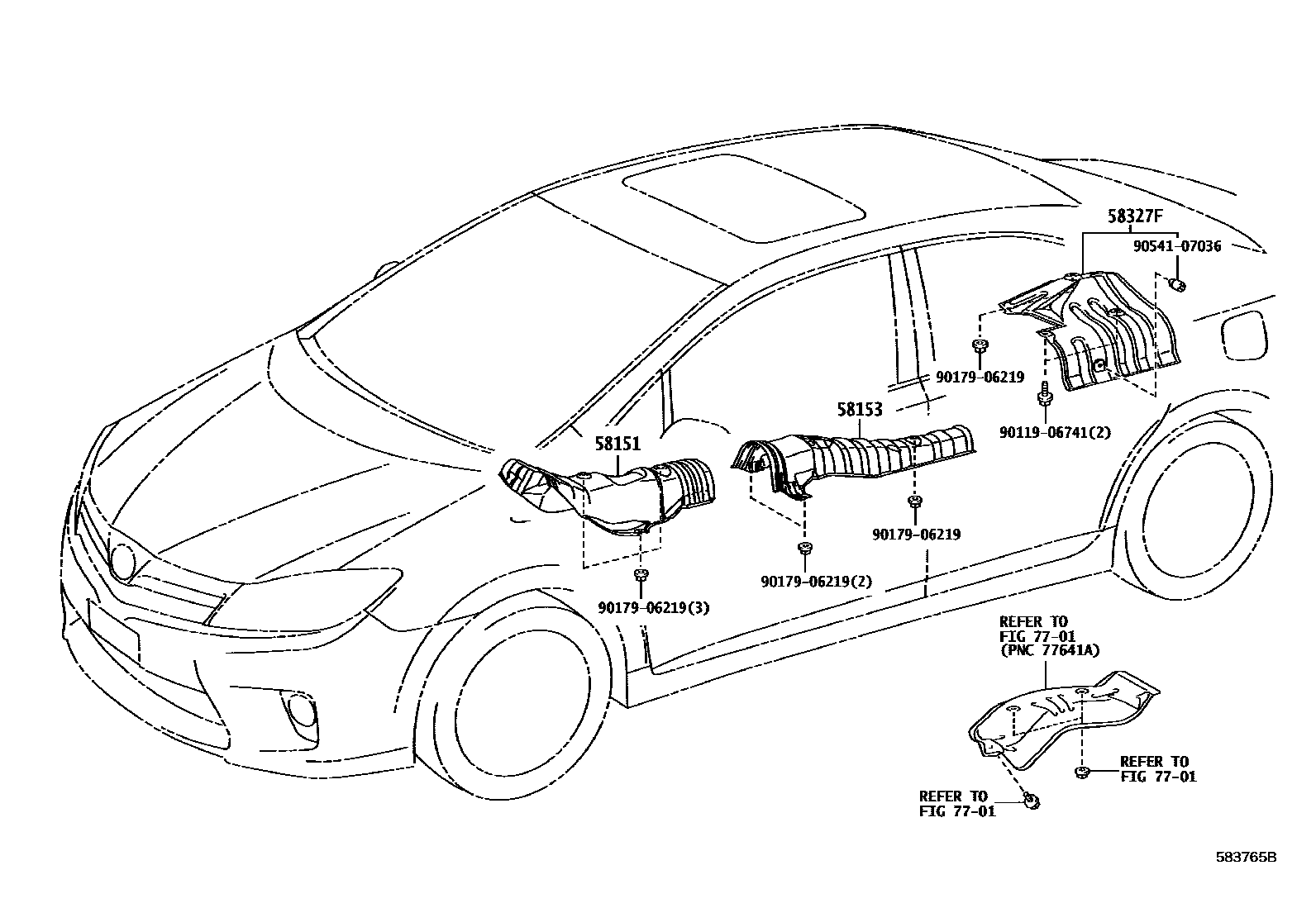 58327F
90541-07036
90179-06219
90119-06741(2)
58153
58151
90179-06219
90179-06219(2)
90179-06219(3)
REFER TO
FIG 77-01
(PNC 77641A)
REFER TO
FIG 77-01
REFER TO
FIG 77-01
583765B