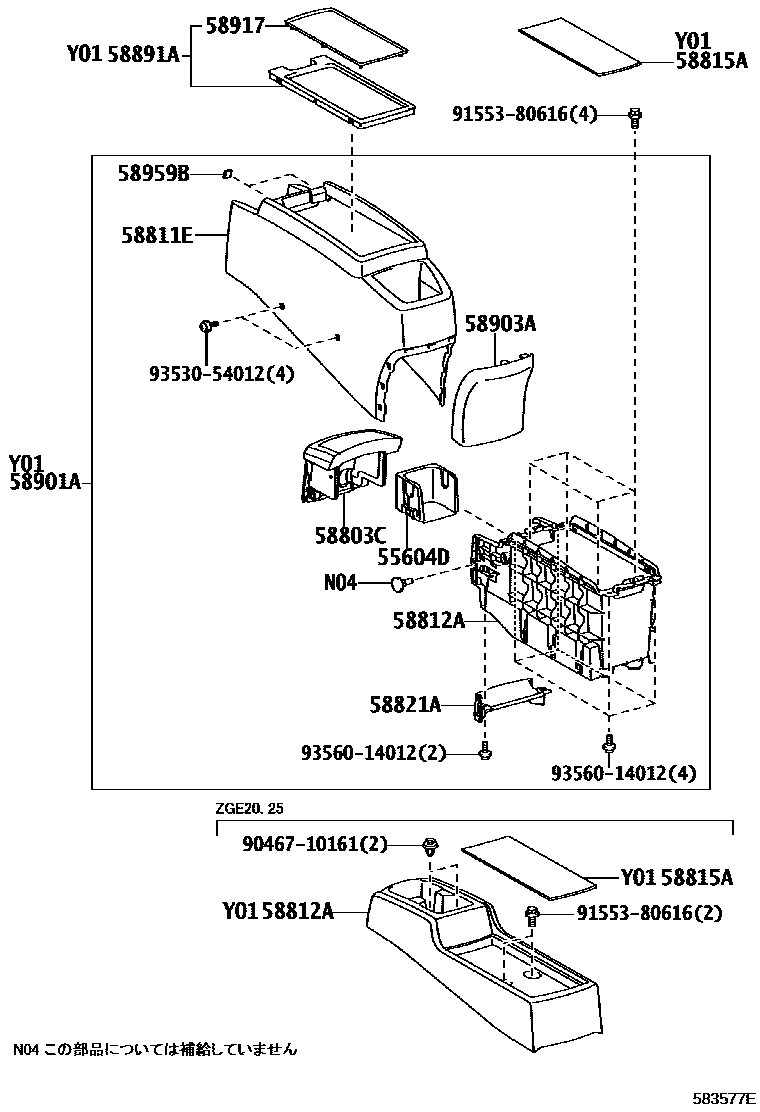 58917
Y01 58891A
Y01
58815A
91553-80616(4)
58959B
58811E
93530-54012(4)
58903A
Y01
58901A
58803C
55604D
N04
58812A
58821A
93560-14012(2)
93560-14012(4)
ZGE20, 25
90467-10161(2)
Y01 58815A
Y01 58812A
91553-80616(2)
N04 この部品については補給していません
583577E