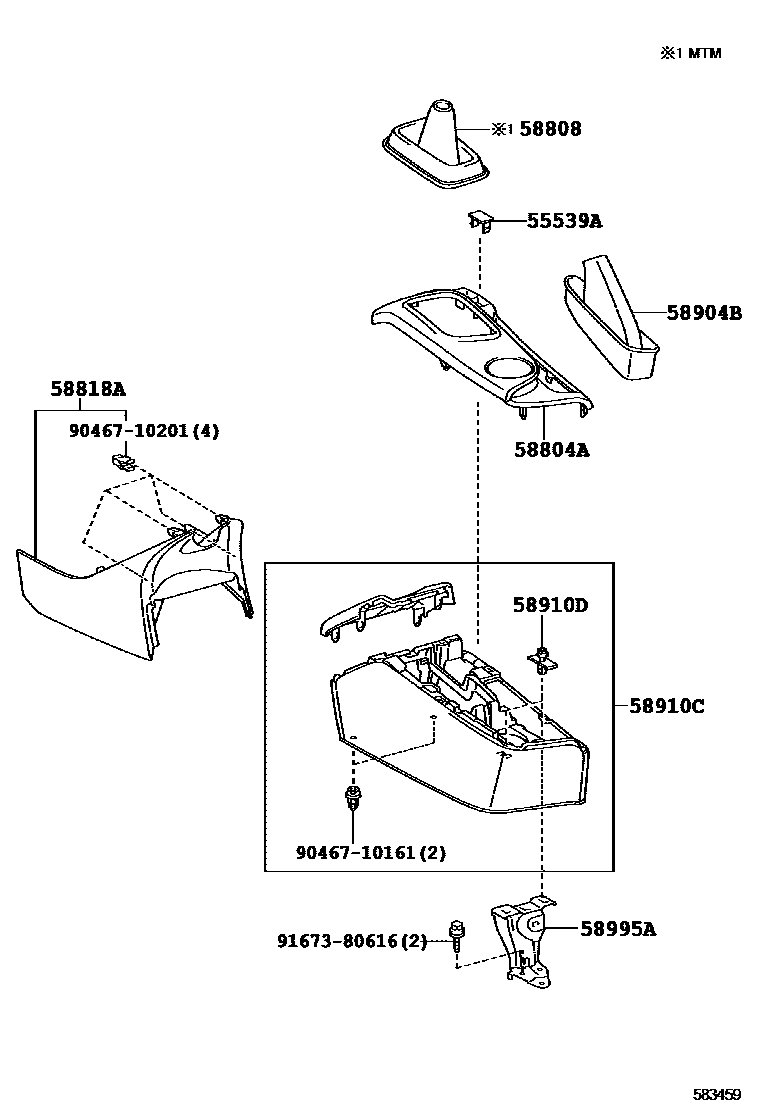 ※1 MTM

※1 58808

55539A

58904B

58818A

90467-10201 (4)

58804A

58910D

58910C

90467-10161 (2)

91673-80616 (2)

58995A

583459