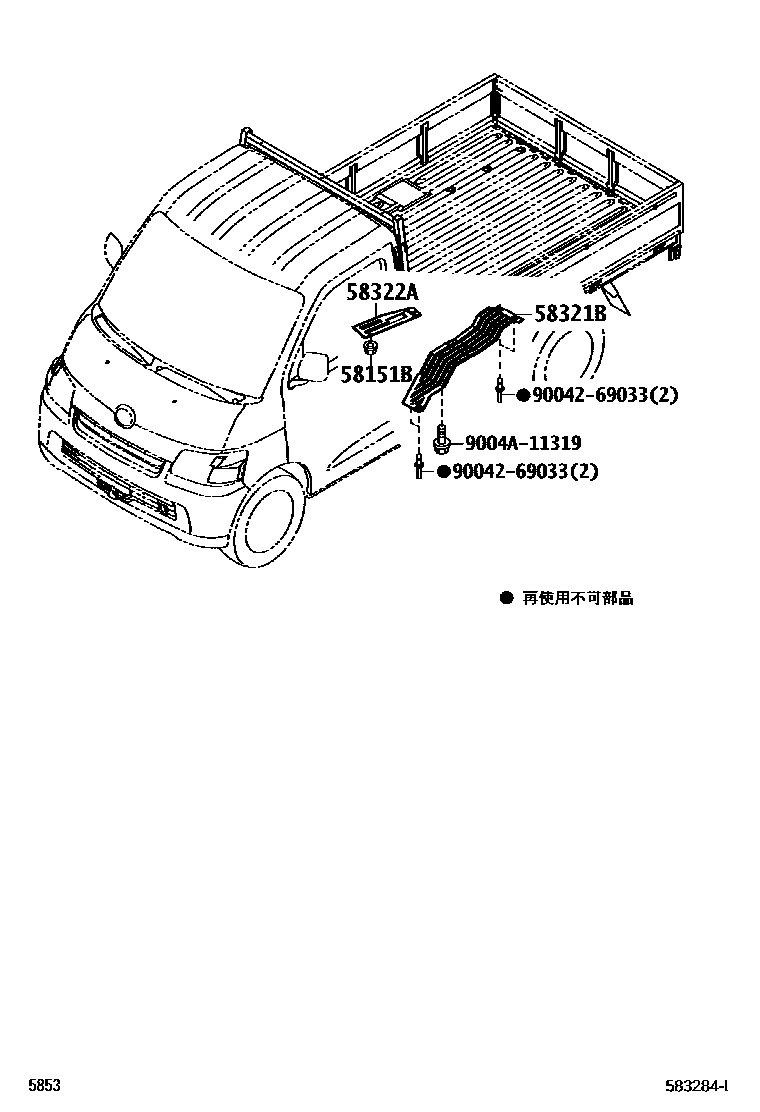 58322A

58321B

58151B

●90042-69033(2)

9004A-11319

●90042-69033(2)

● 再使用不可部品

5853

583284-I