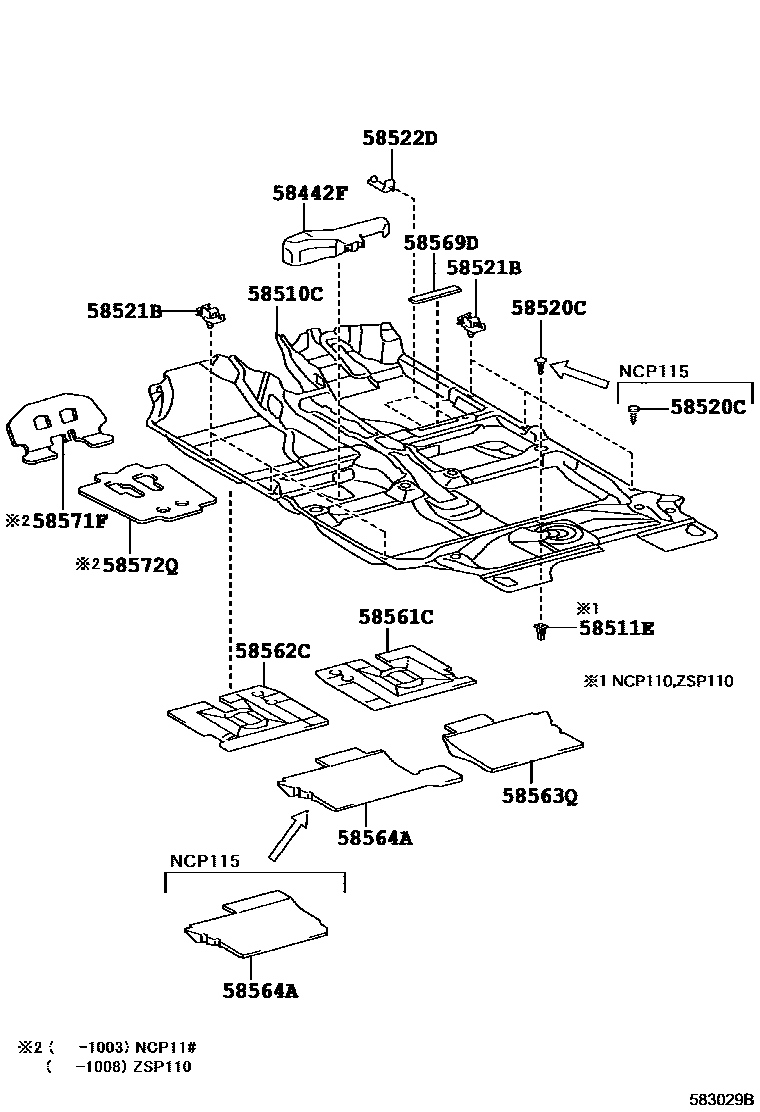 58522D

58442F

58569D

58521B

58521B

58510C

58520C

NCP115

58520C

※2 58571F

※2 58572Q

※1

58511E

58561C

58562C

※1 NCP110,ZSP110

58563Q

58564A

NCP115

58564A

※2 (　-1003) NCP11#
(　-1008) ZSP110

583029B