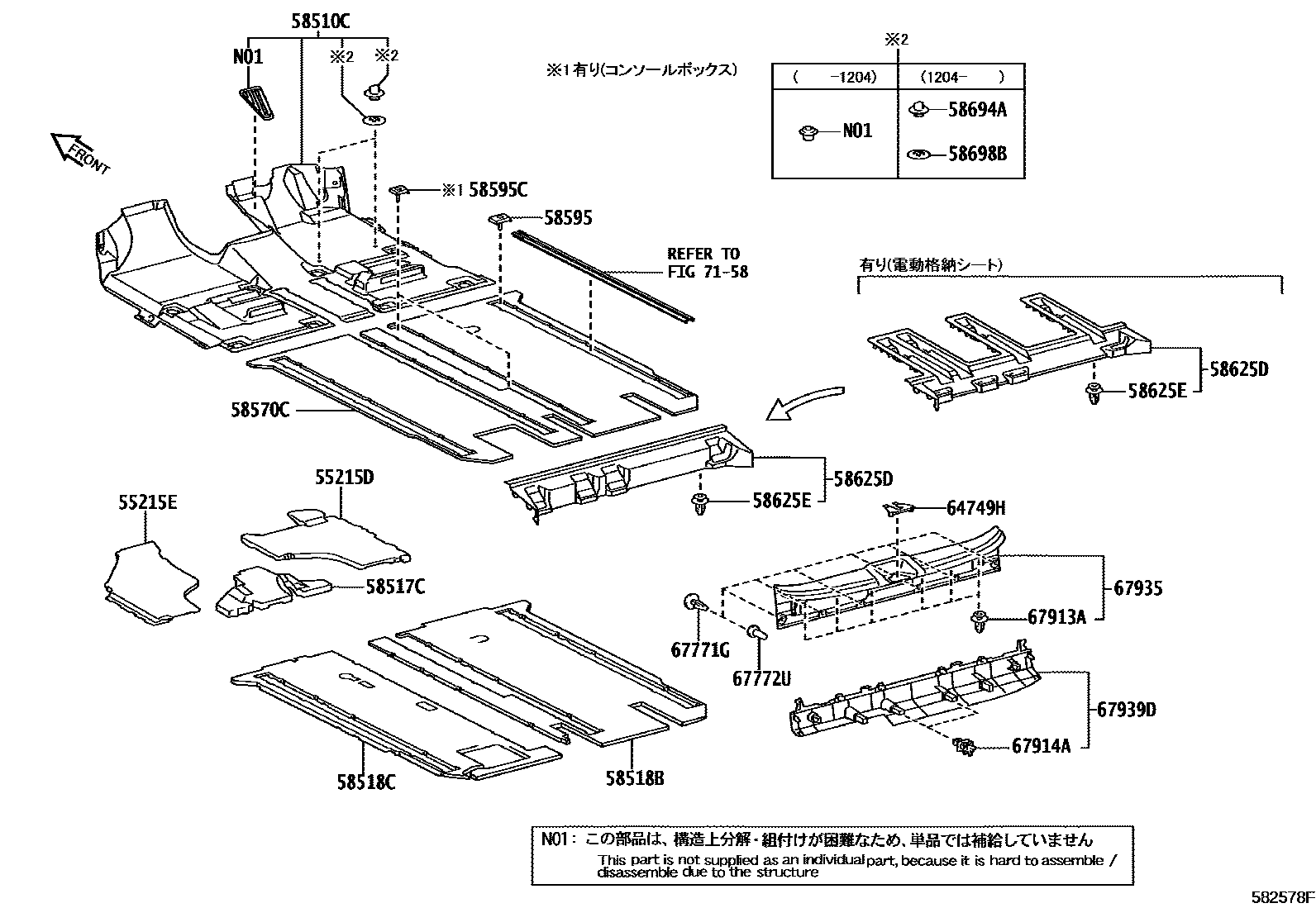 58510C
N01
※2
※2
※1 有り(コンソールボックス)
※2
| ( -1204) | (1204- ) |
|---|---|
| N01 | 58694A 58698B |
FRONT
※1 58595C
58595
REFER TO FIG 71-58
有り(電動格納シート)
58625D
58625E
58570C
58625D
58625E
55215D
55215E
58517C
64749H
67935
67913A
67771G
67772U
67939D
67914A
58518C
58518B
N01: この部品は、構造上分解・組付けが困難なため、単品では補給していません
This part is not supplied as an individual part, because it is hard to assemble / disassemble due to the structure
582578F