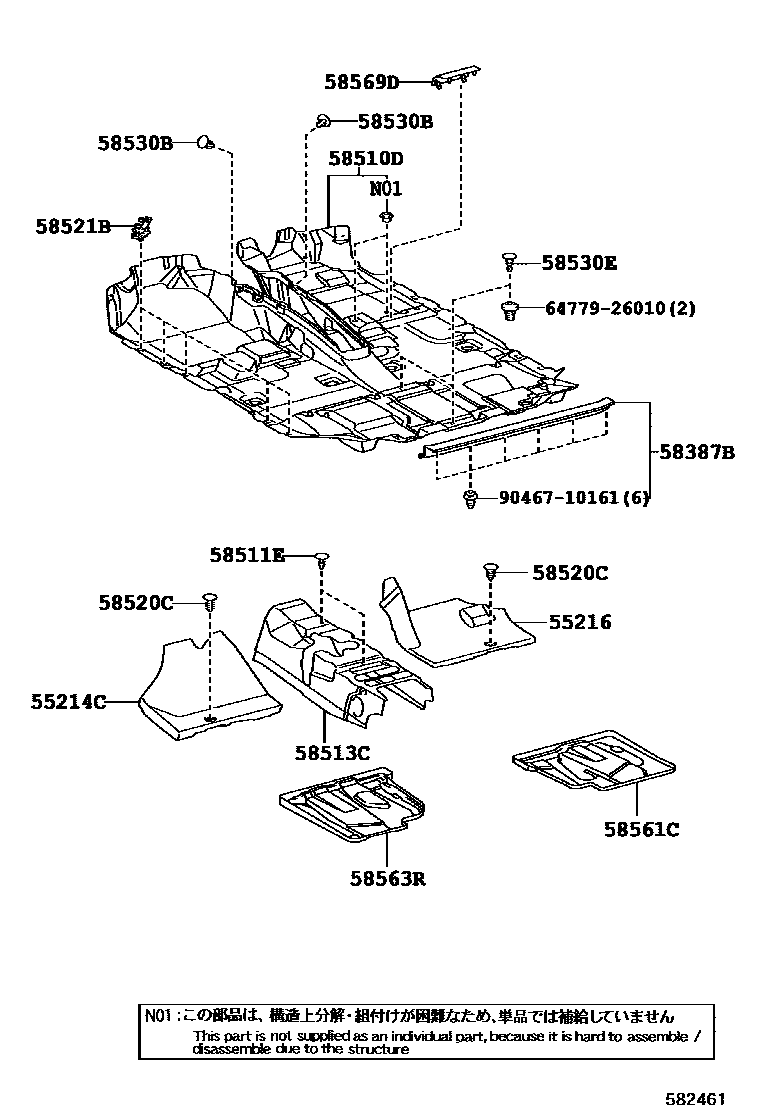 58569D

58530B

58530B

58510D

N01

58521B

58530E

64779-26010(2)

58387B

90467-10161(6)

58511E

58520C

58520C

55216

55214C

58513C

58561C

58563R

N01:この部品は、構造上分解・組付けが困難なため、単品では補給していません
This part is not supplied as an individual part, because it is hard to assemble / disassemble due to the structure

582461