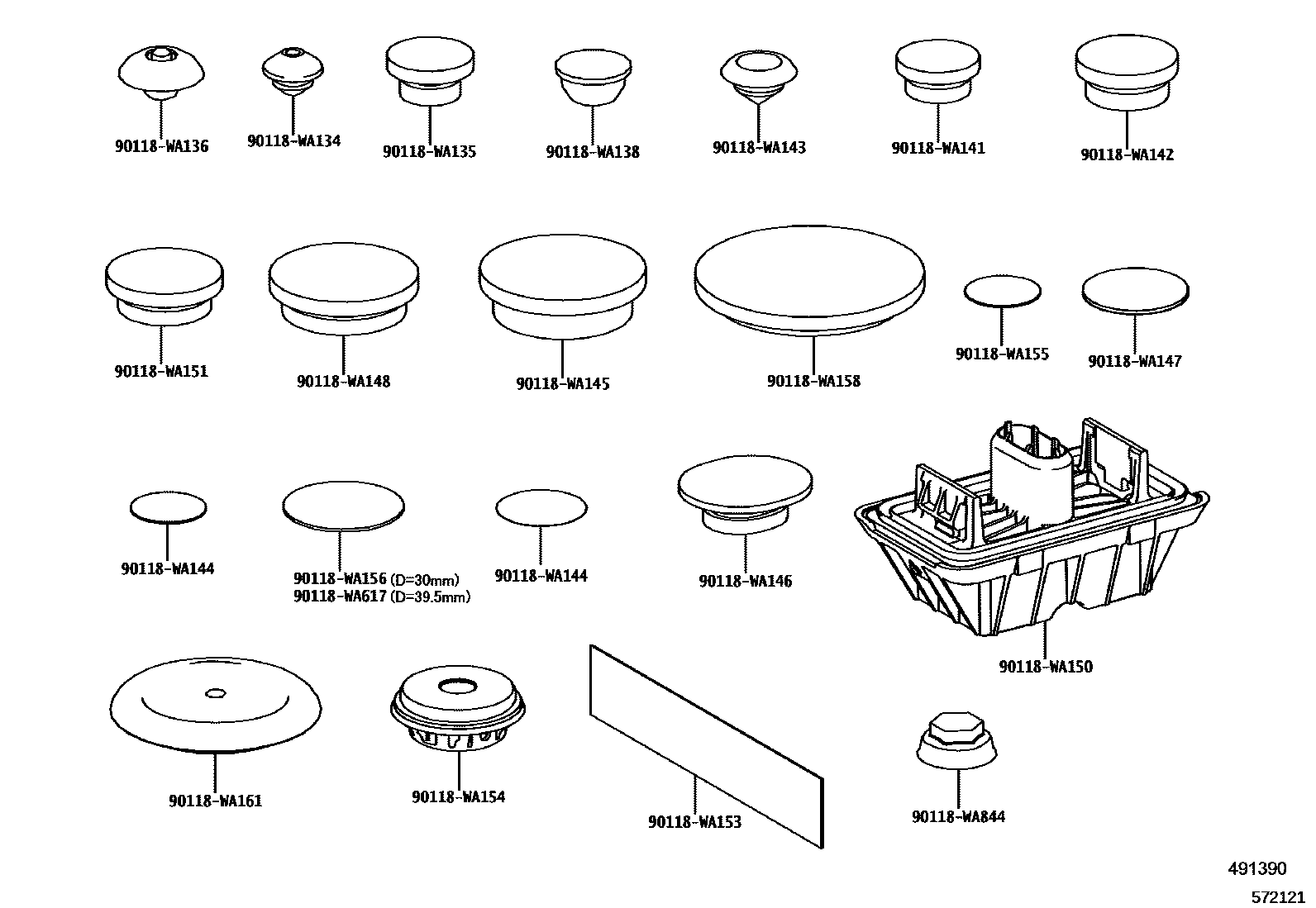 90118-WA136
90118-WA134
90118-WA135
90118-WA138
90118-WA143
90118-WA141
90118-WA142

90118-WA151
90118-WA148
90118-WA145
90118-WA158
90118-WA155
90118-WA147

90118-WA144
90118-WA156 (D=30mm)
90118-WA617 (D=39.5mm)
90118-WA144
90118-WA146
90118-WA150

90118-WA161
90118-WA154
90118-WA153
90118-WA844

491390
572121